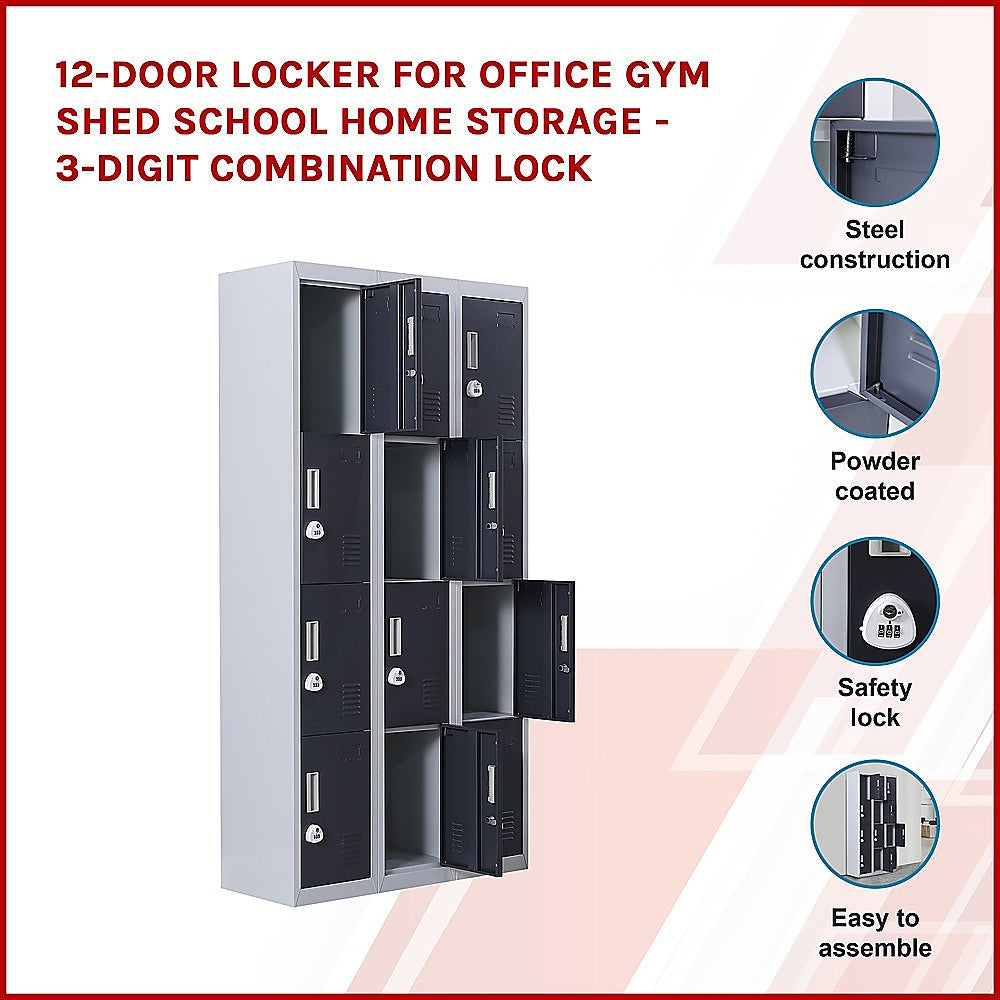 12-DOOR LOCKER FOR OFFICE GYM SHED SCHOOL HOME STORAGE - 3-DIGIT COMBINATION LOCK

Steel construction

Powder coated

Safety lock

Easy to assemble