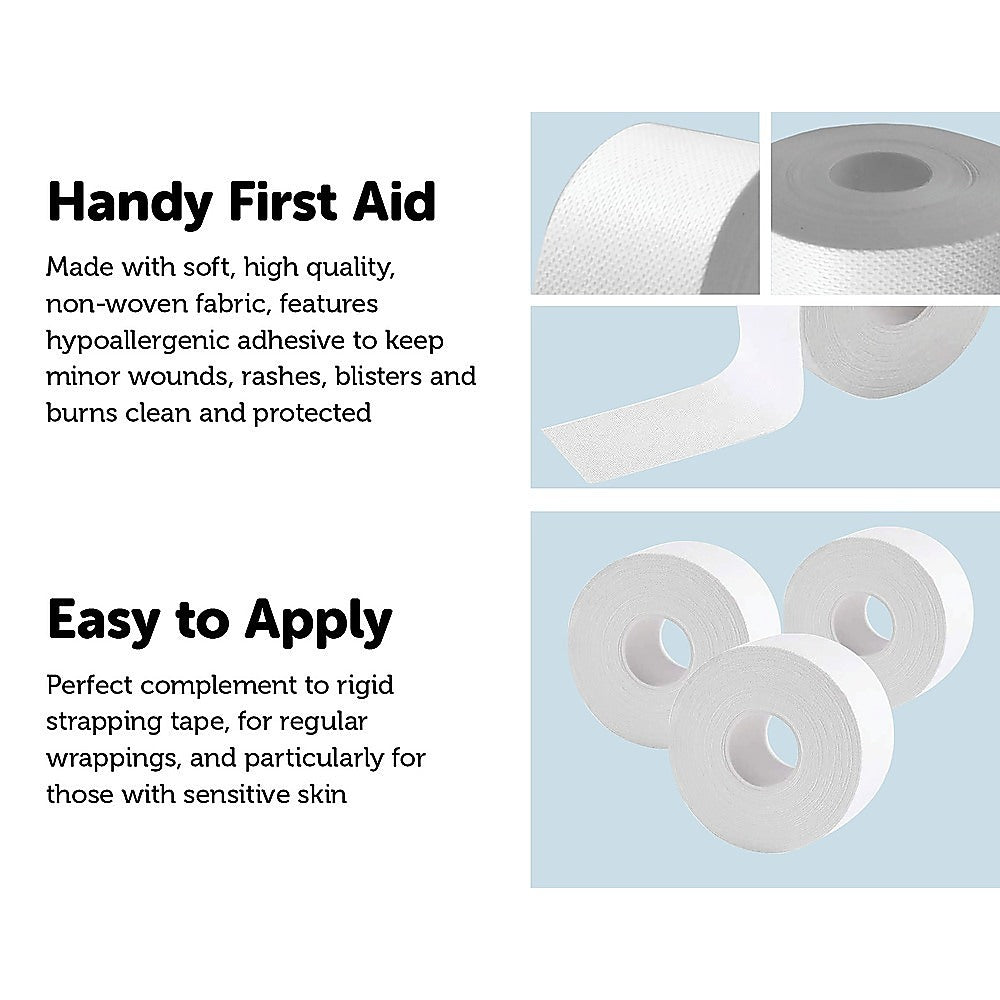 Handy First Aid

Made with soft, high quality, non-woven fabric, features hypoallergenic adhesive to keep minor wounds, rashes, blisters and burns clean and protected

Easy to Apply

Perfect complement to rigid strapping tape, for regular wrappings, and particularly for those with sensitive skin