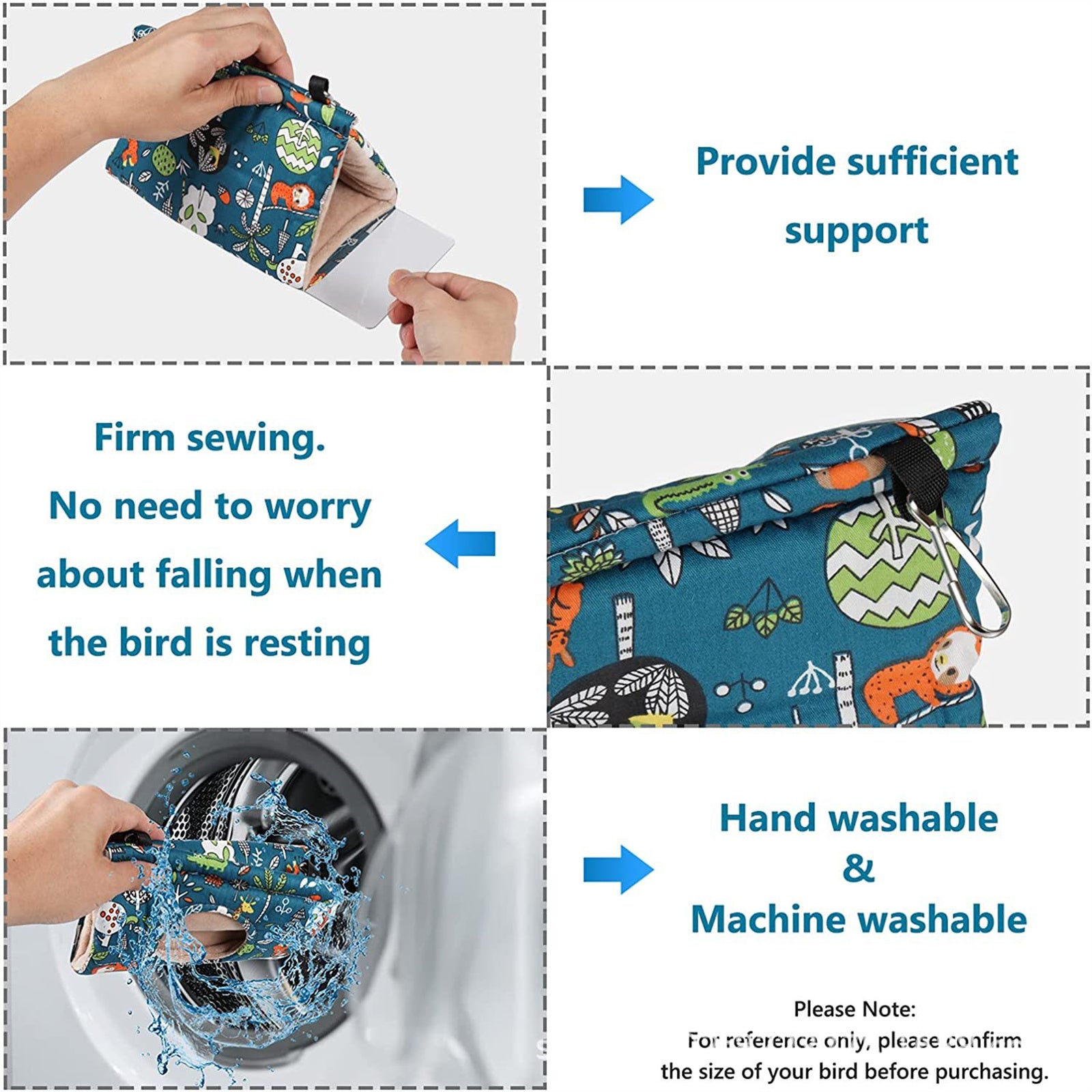 Provide sufficient support

Firm sewing.
No need to worry about falling when the bird is resting

Hand washable
&
Machine washable

Please Note:
For reference only, please confirm the size of your bird before purchasing.