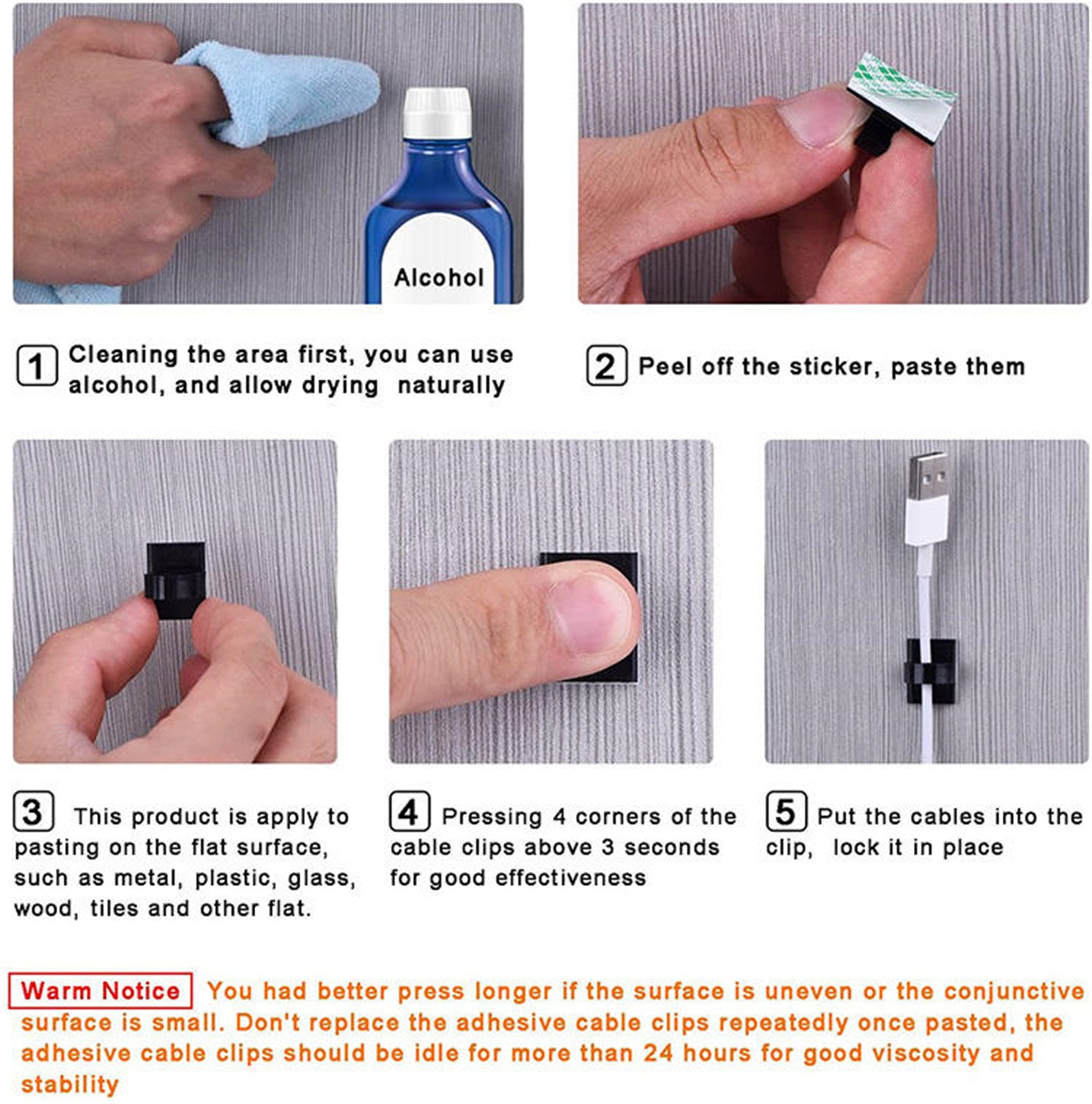 Alcohol

1 Cleaning the area first, you can use alcohol, and allow drying naturally

2 Peel off the sticker, paste them

3 This product is apply to pasting on the flat surface, such as metal, plastic, glass, wood, tiles and other flat.

4 Pressing 4 corners of the cable clips above 3 seconds for good effectiveness

5 Put the cables into the clip, lock it in place

Warm Notice You had better press longer if the surface is uneven or the conjunctive surface is small. Don't replace the adhesive cable clips repeatedly once pasted, the adhesive cable clips should be idle for more than 24 hours for good viscosity and stability