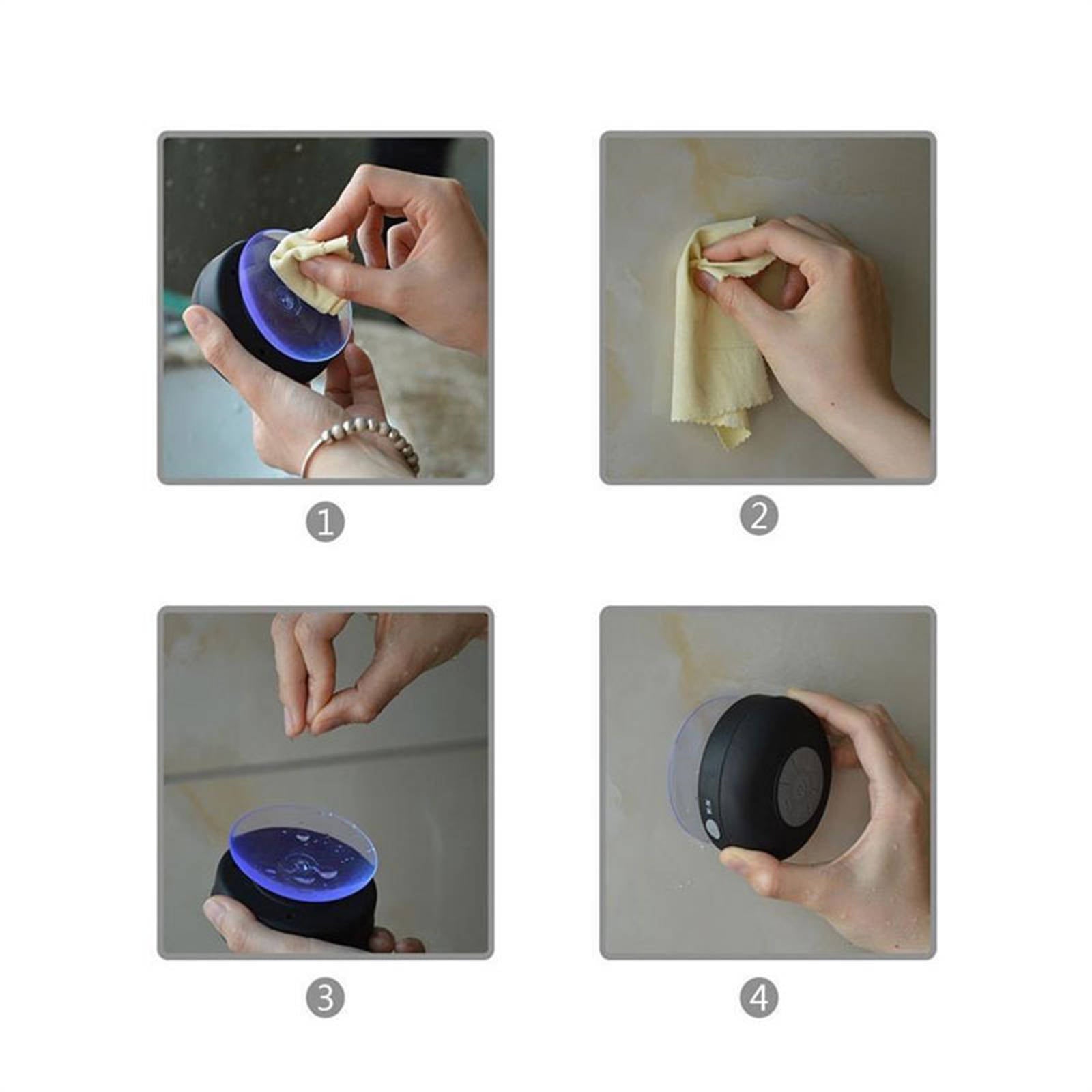 1

2

3

4