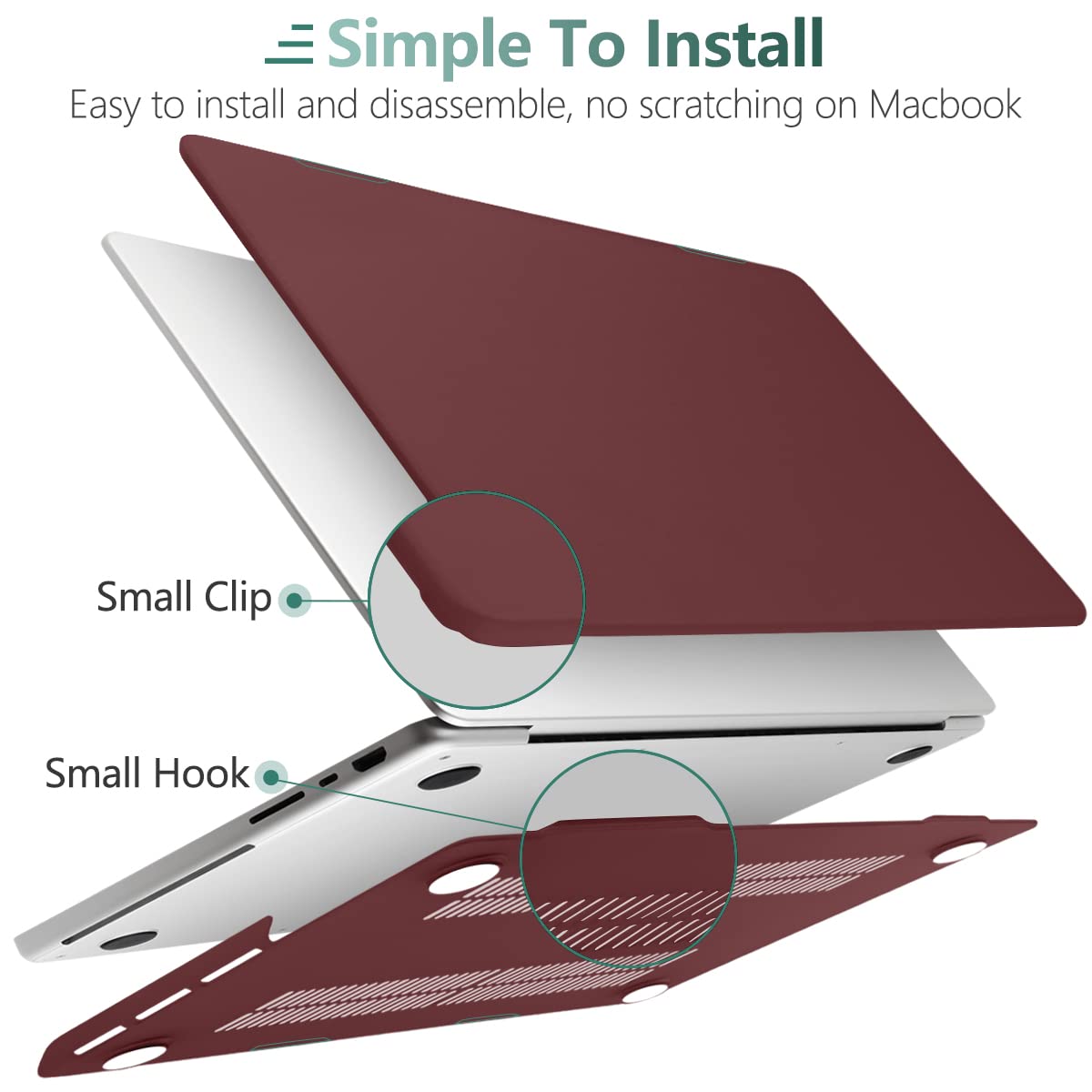 Simple To Install
Easy to install and disassemble, no scratching on Macbook

Small Clip

Small Hook