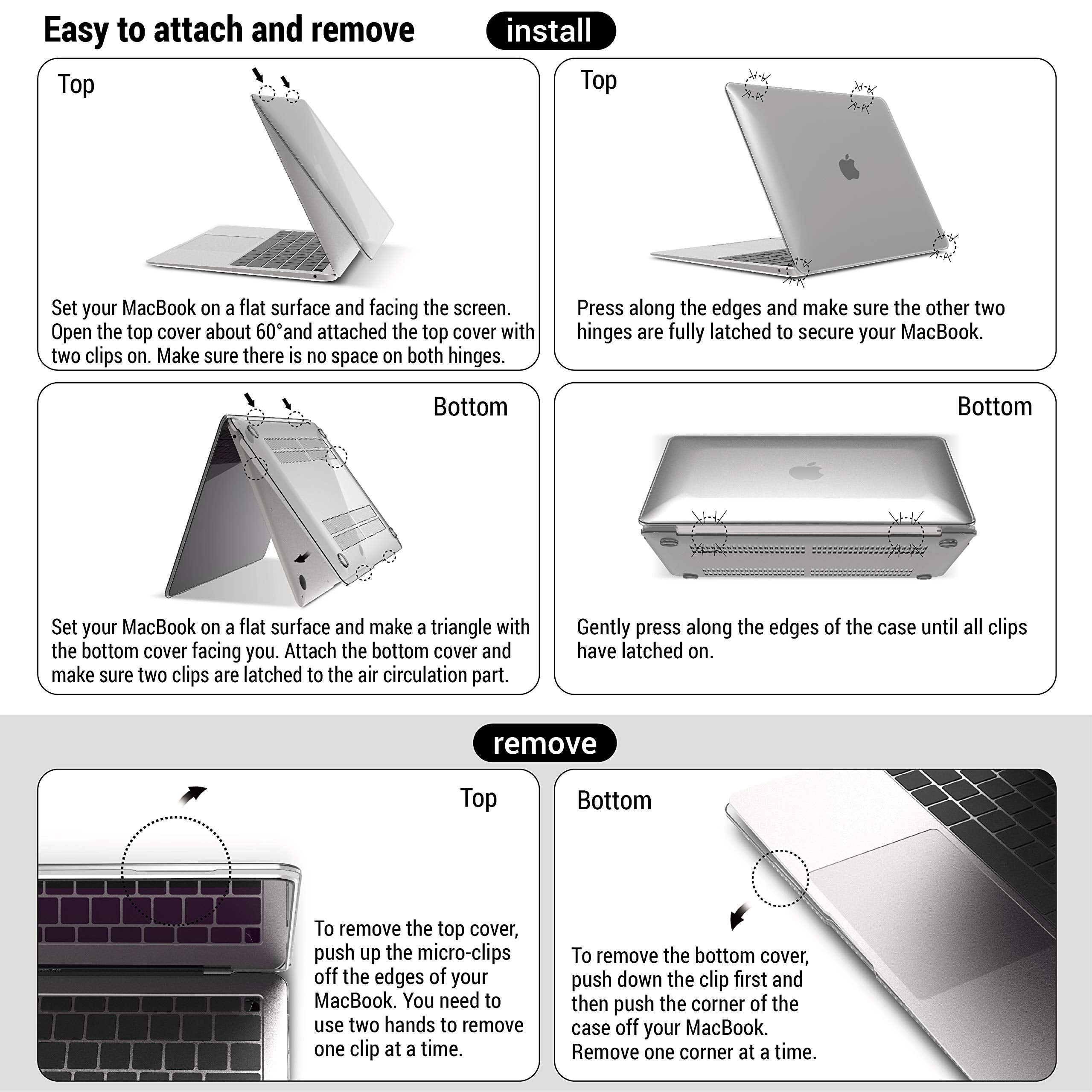 Easy to attach and remove

install

Top

Set your MacBook on a flat surface and facing the screen. Open the top cover about 60°and attached the top cover with two clips on. Make sure there is no space on both hinges.

Top

Press along the edges and make sure the other two hinges are fully latched to secure your MacBook.

Bottom

Set your MacBook on a flat surface and make a triangle with the bottom cover facing you. Attach the bottom cover and make sure two clips are latched to the air circulation part.

Bottom

Gently press along the edges of the case until all clips have latched on.

remove

Top

To remove the top cover, push up the micro-clips off the edges of your MacBook. You need to use two hands to remove one clip at a time.

Bottom

To remove the bottom cover, push down the clip first and then push the corner of the case off your MacBook. Remove one corner at a time.