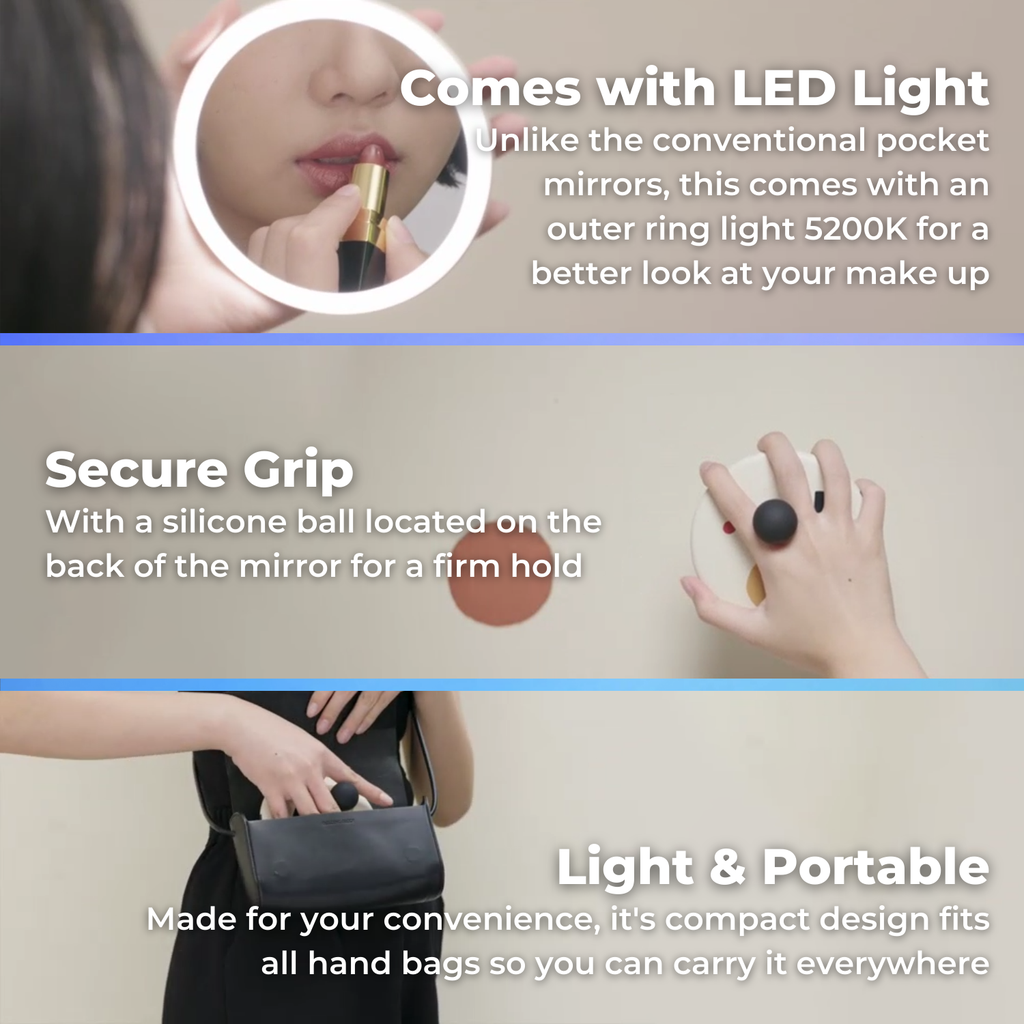 Comes with LED Light
Unlike the conventional pocket mirrors, this comes with an outer ring light 5200K for a better look at your make up

Secure Grip
With a silicone ball located on the back of the mirror for a firm hold

Light & Portable
Made for your convenience, it's compact design fits all hand bags so you can carry it everywhere