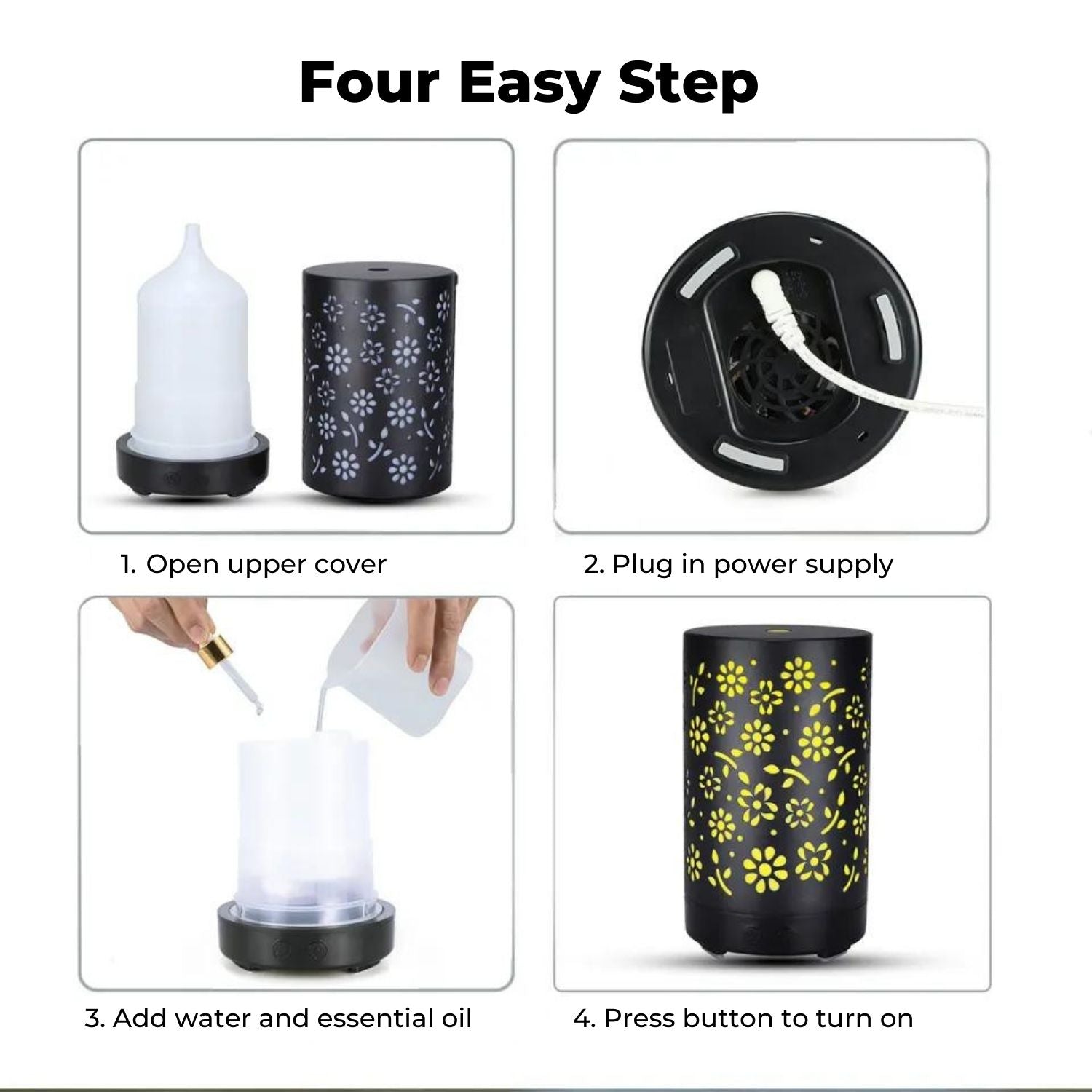 Four Easy Step

1. Open upper cover

2. Plug in power supply

3. Add water and essential oil

4. Press button to turn on