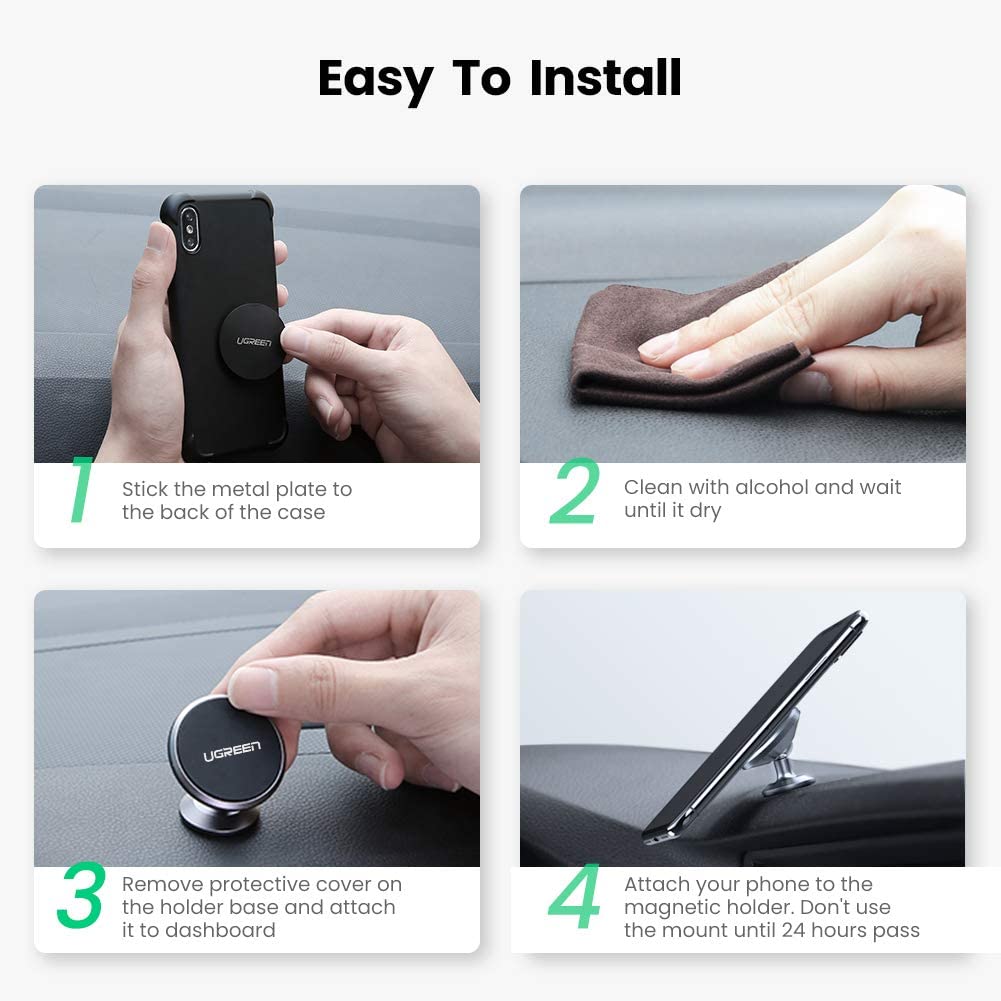 Easy To Install

UGREEN

1 Stick the metal plate to the back of the case

2 Clean with alcohol and wait until it dry

UGREEN

3 Remove protective cover on the holder base and attach it to dashboard

4 Attach your phone to the magnetic holder. Don't use the mount until 24 hours pass