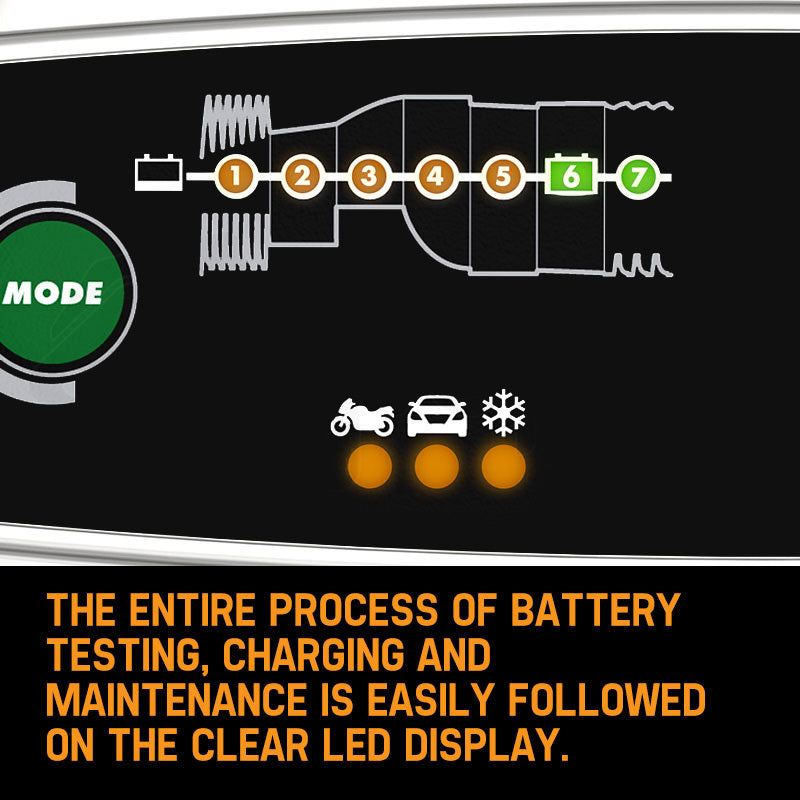 1 2 3 4 5 6 7

MODE

THE ENTIRE PROCESS OF BATTERY TESTING, CHARGING AND MAINTENANCE IS EASILY FOLLOWED ON THE CLEAR LED DISPLAY.