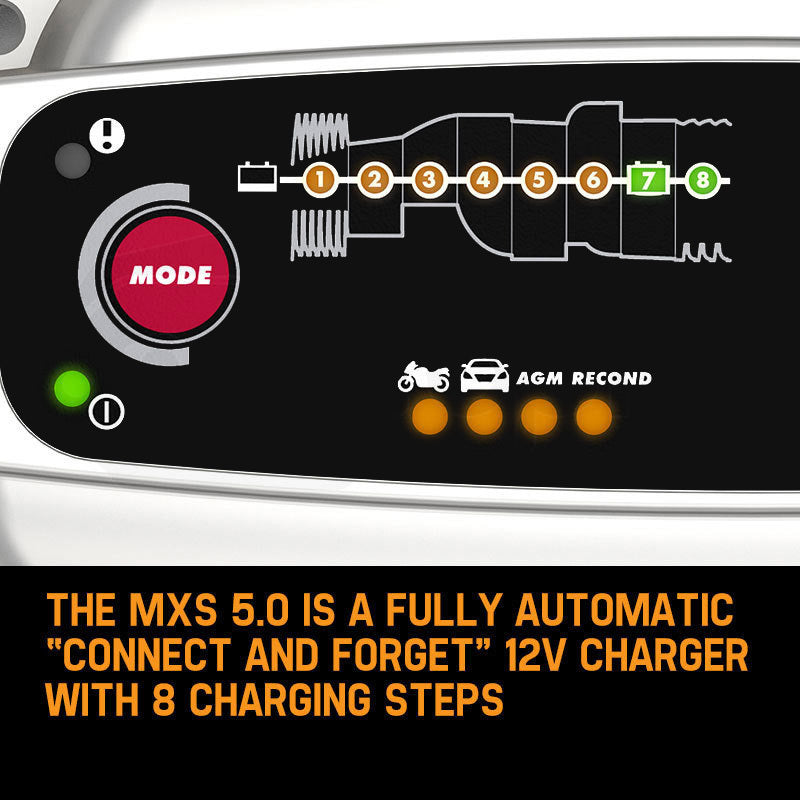 1 2 3 4 5 6 7 8

MODE

AGM RECOND

THE MXS 5.0 IS A FULLY AUTOMATIC "CONNECT AND FORGET" 12V CHARGER WITH 8 CHARGING STEPS