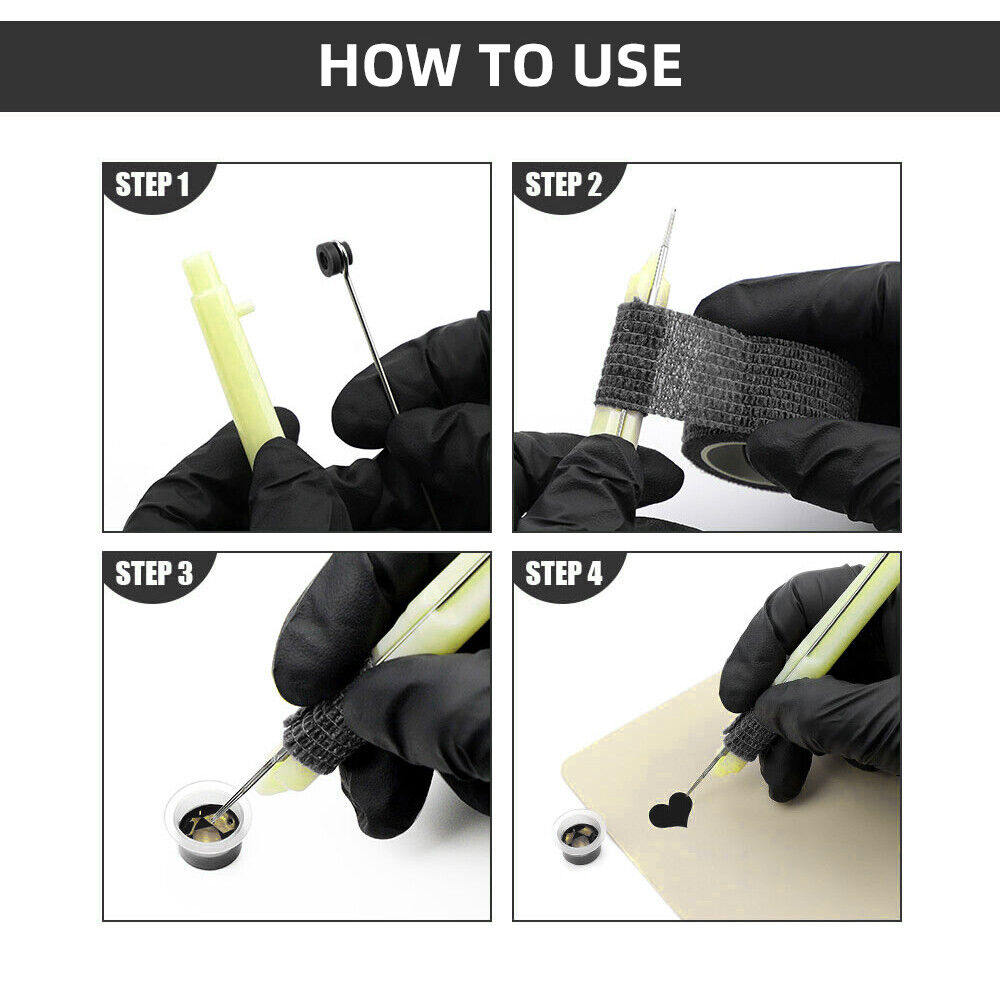 HOW TO USE

STEP 1

STEP 2

STEP 3

STEP 4