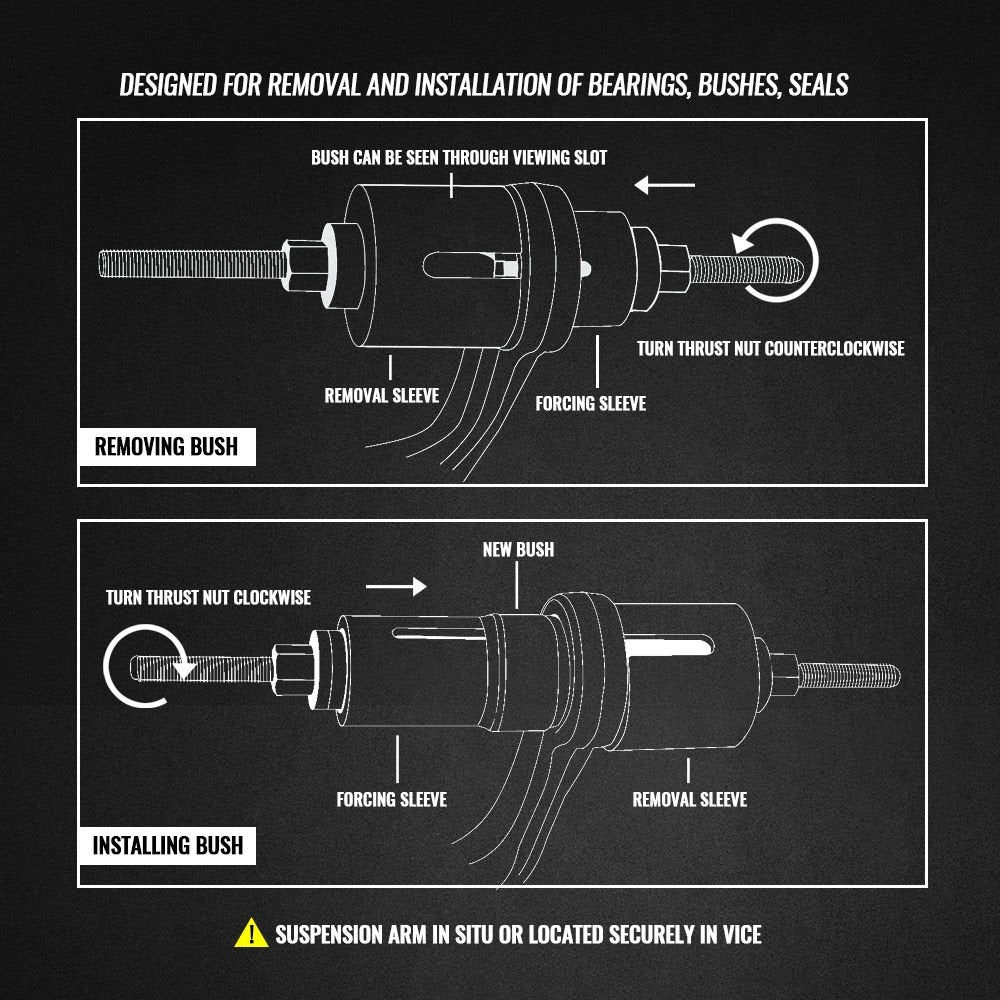 DESIGNED FOR REMOVAL AND INSTALLATION OF BEARINGS, BUSHES, SEALS

BUSH CAN BE SEEN THROUGH VIEWING SLOT

TURN THRUST NUT COUNTERCLOCKWISE

REMOVAL SLEEVE

FORCING SLEEVE

REMOVING BUSH

NEW BUSH

TURN THRUST NUT CLOCKWISE

FORCING SLEEVE

REMOVAL SLEEVE

INSTALLING BUSH

SUSPENSION ARM IN SITU OR LOCATED SECURELY IN VICE