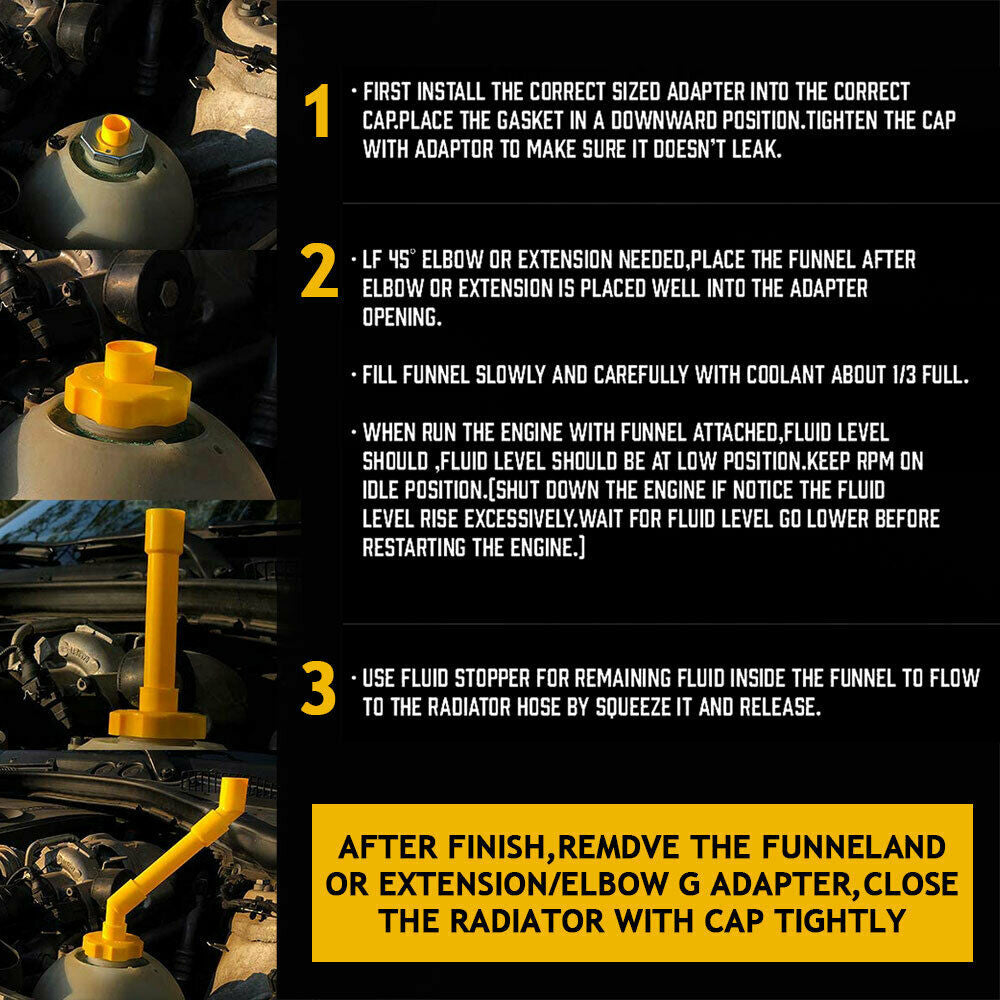 1

· FIRST INSTALL THE CORRECT SIZED ADAPTER INTO THE CORRECT CAP.PLACE THE GASKET IN A DOWNWARD POSITION.TIGHTEN THE CAP WITH ADAPTOR TO MAKE SURE IT DOESN'T LEAK.

2

· LF 45° ELBOW OR EXTENSION NEEDED,PLACE THE FUNNEL AFTER ELBOW OR EXTENSION IS PLACED WELL INTO THE ADAPTER OPENING.

· FILL FUNNEL SLOWLY AND CAREFULLY WITH COOLANT ABOUT 1/3 FULL.

· WHEN RUN THE ENGINE WITH FUNNEL ATTACHED,FLUID LEVEL SHOULD ,FLUID LEVEL SHOULD BE AT LOW POSITION.KEEP RPM ON IDLE POSITION.[SHUT DOWN THE ENGINE IF NOTICE THE FLUID LEVEL RISE EXCESSIVELY.WAIT FOR FLUID LEVEL GO LOWER BEFORE RESTARTING THE ENGINE.]

3

· USE FLUID STOPPER FOR REMAINING FLUID INSIDE THE FUNNEL TO FLOW TO THE RADIATOR HOSE BY SQUEEZE IT AND RELEASE.

AFTER FINISH,REMDVE THE FUNNELAND OR EXTENSION/ELBOW G ADAPTER,CLOSE THE RADIATOR WITH CAP TIGHTLY