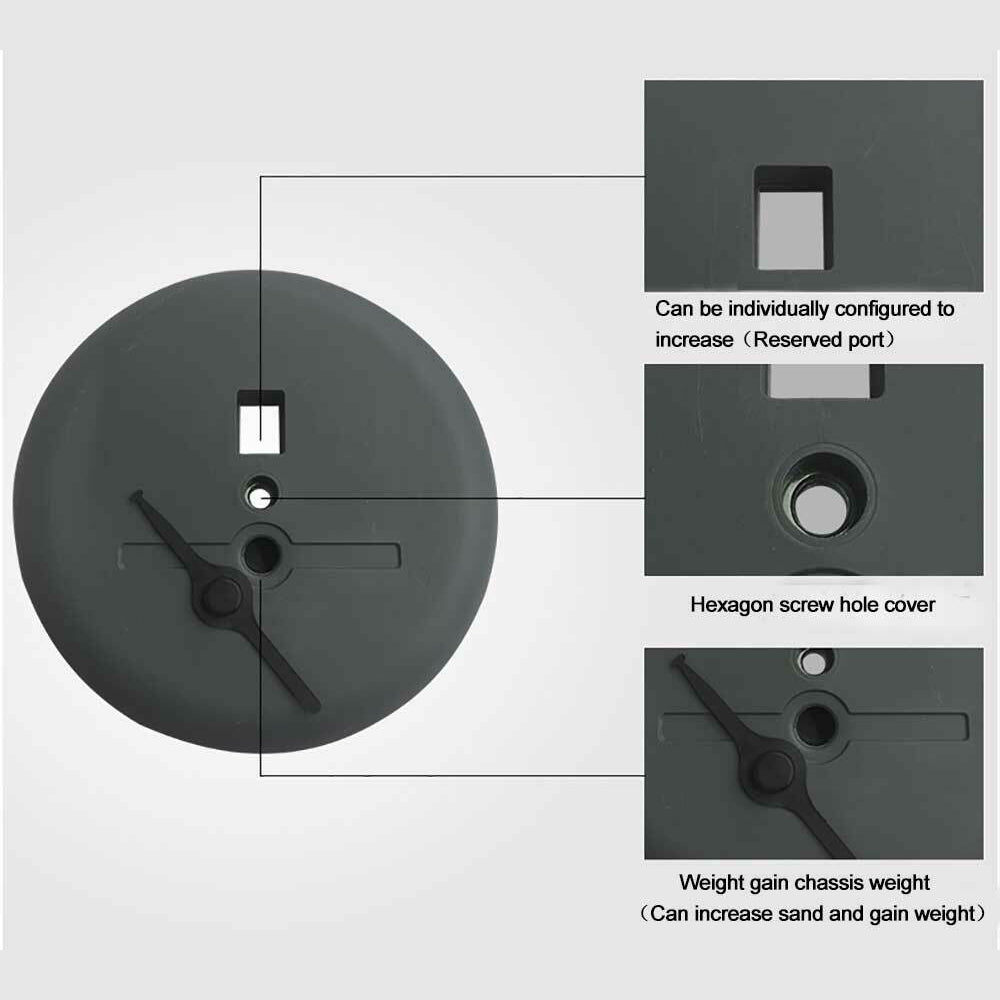 Can be individually configured to increase（Reserved port）

Hexagon screw hole cover

Weight gain chassis weight
（Can increase sand and gain weight）