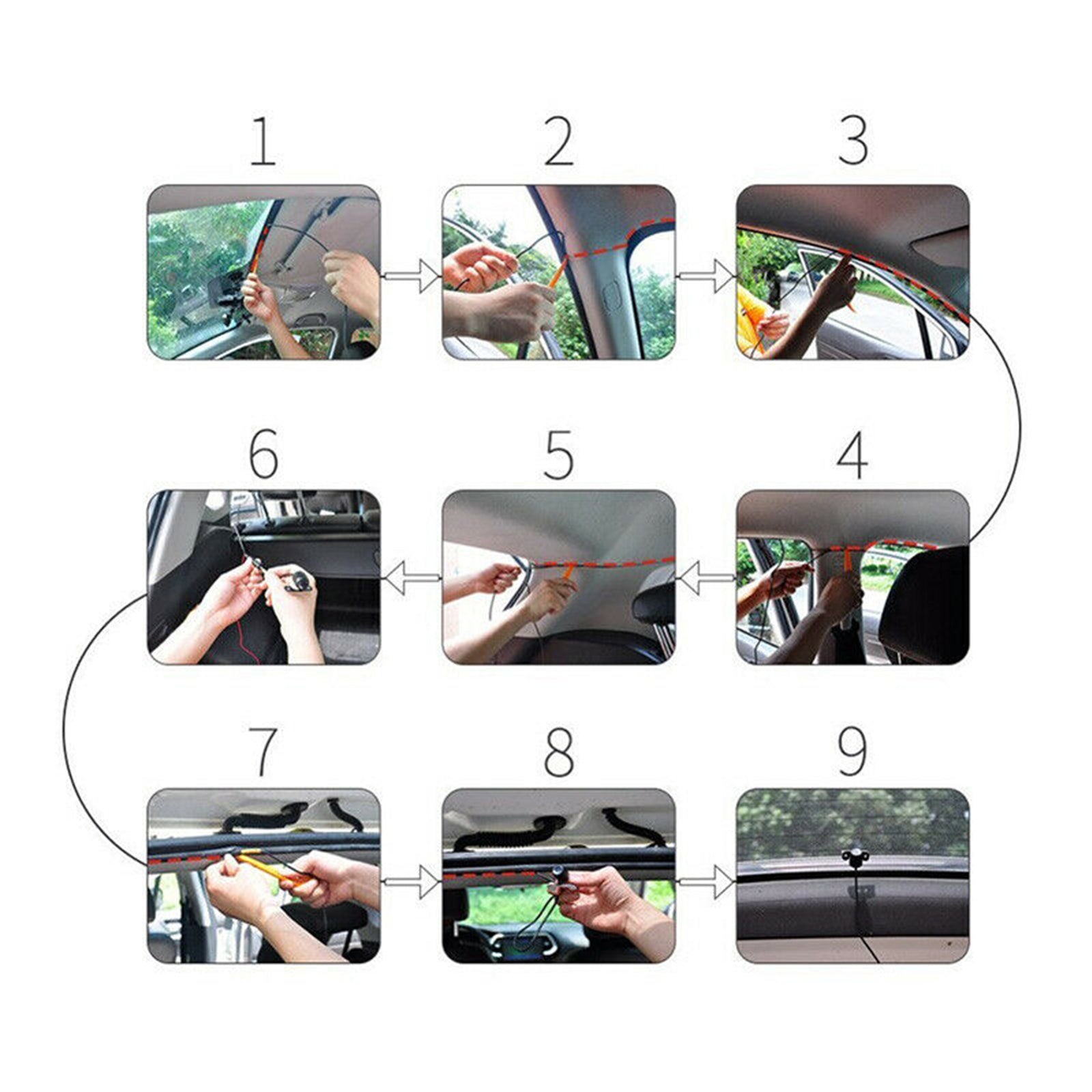 1 2 3

6 5 4

7 8 9