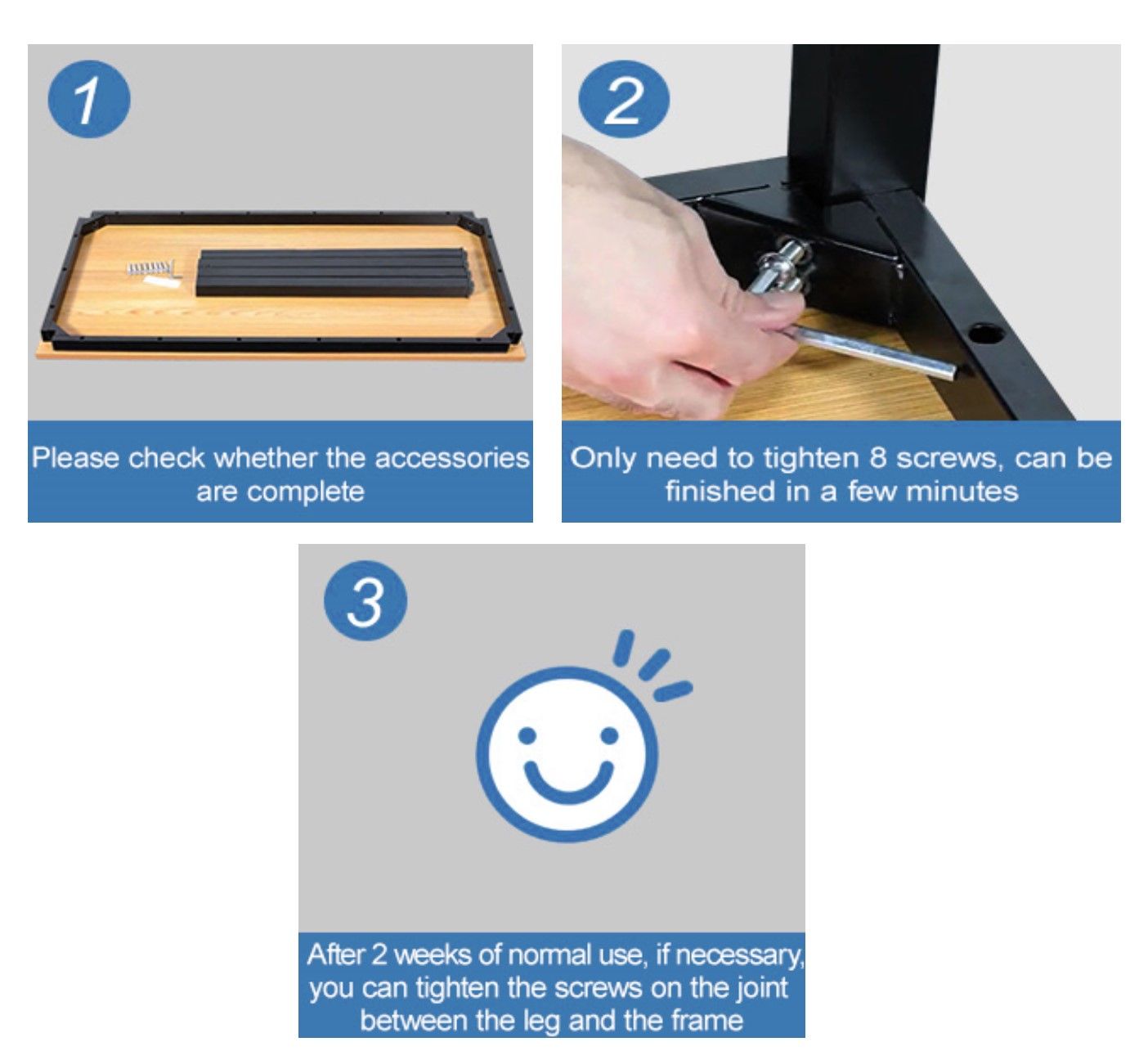 1

Please check whether the accessories are complete

2

Only need to tighten 8 screws, can be finished in a few minutes

3

After 2 weeks of normal use, if necessary, you can tighten the screws on the joint between the leg and the frame