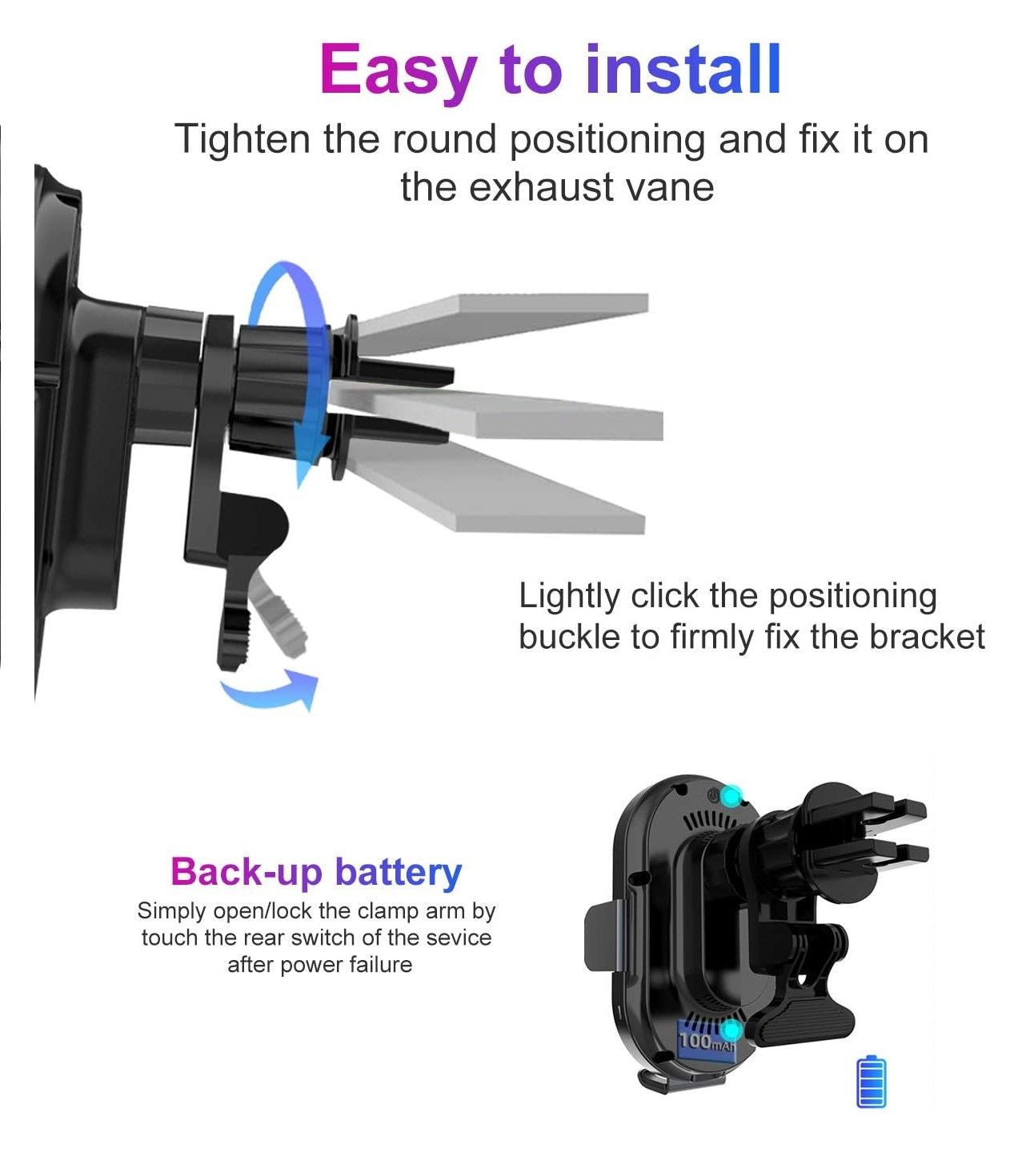 Easy to install

Tighten the round positioning and fix it on the exhaust vane

Lightly click the positioning buckle to firmly fix the bracket

Back-up battery

Simply open/lock the clamp arm by touch the rear switch of the sevice after power failure

100mAh