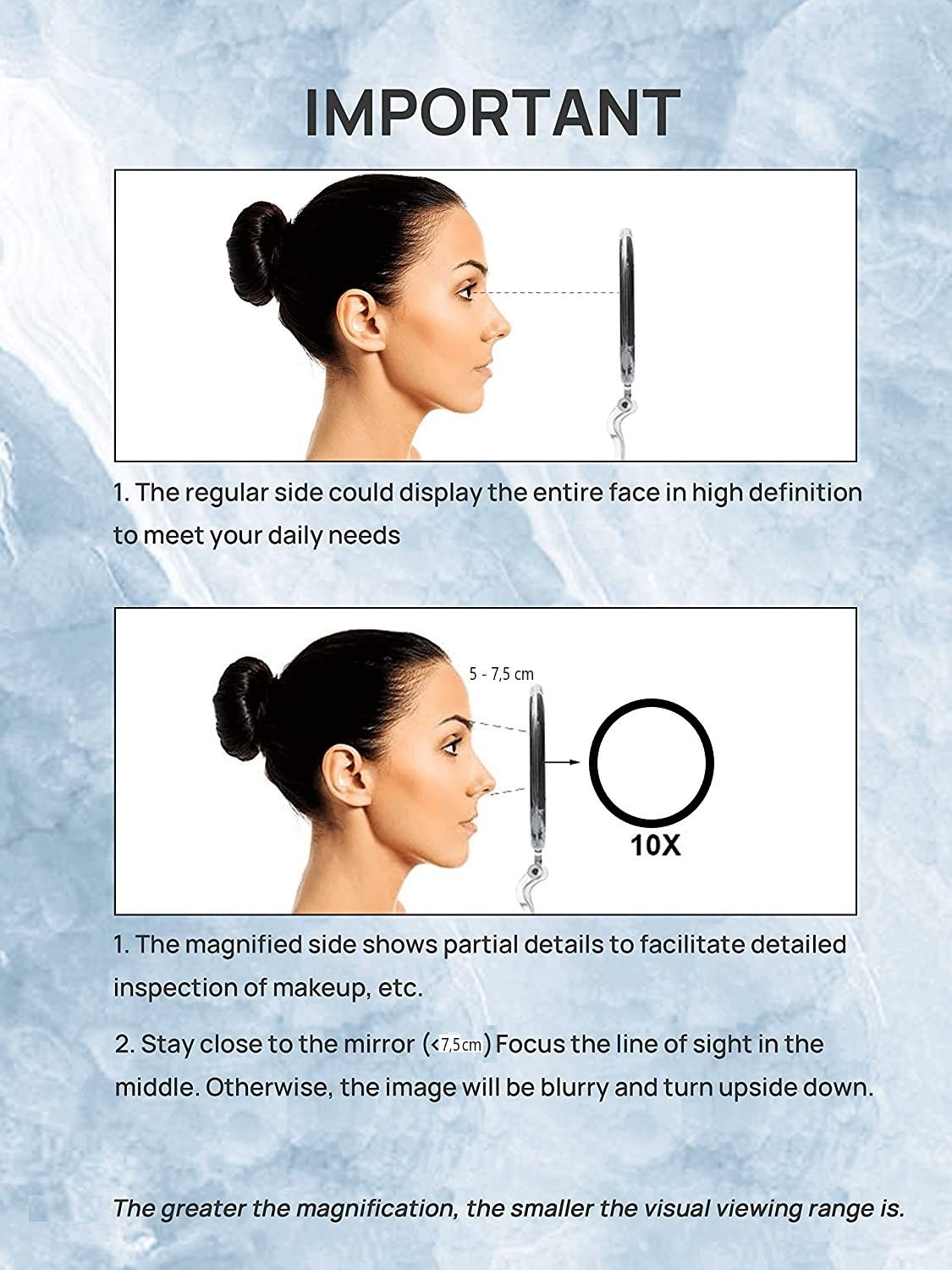 IMPORTANT

1. The regular side could display the entire face in high definition to meet your daily needs

5 - 7,5 cm

10X

1. The magnified side shows partial details to facilitate detailed inspection of makeup, etc.

2. Stay close to the mirror (<7,5 cm) Focus the line of sight in the middle. Otherwise, the image will be blurry and turn upside down.

The greater the magnification, the smaller the visual viewing range is.