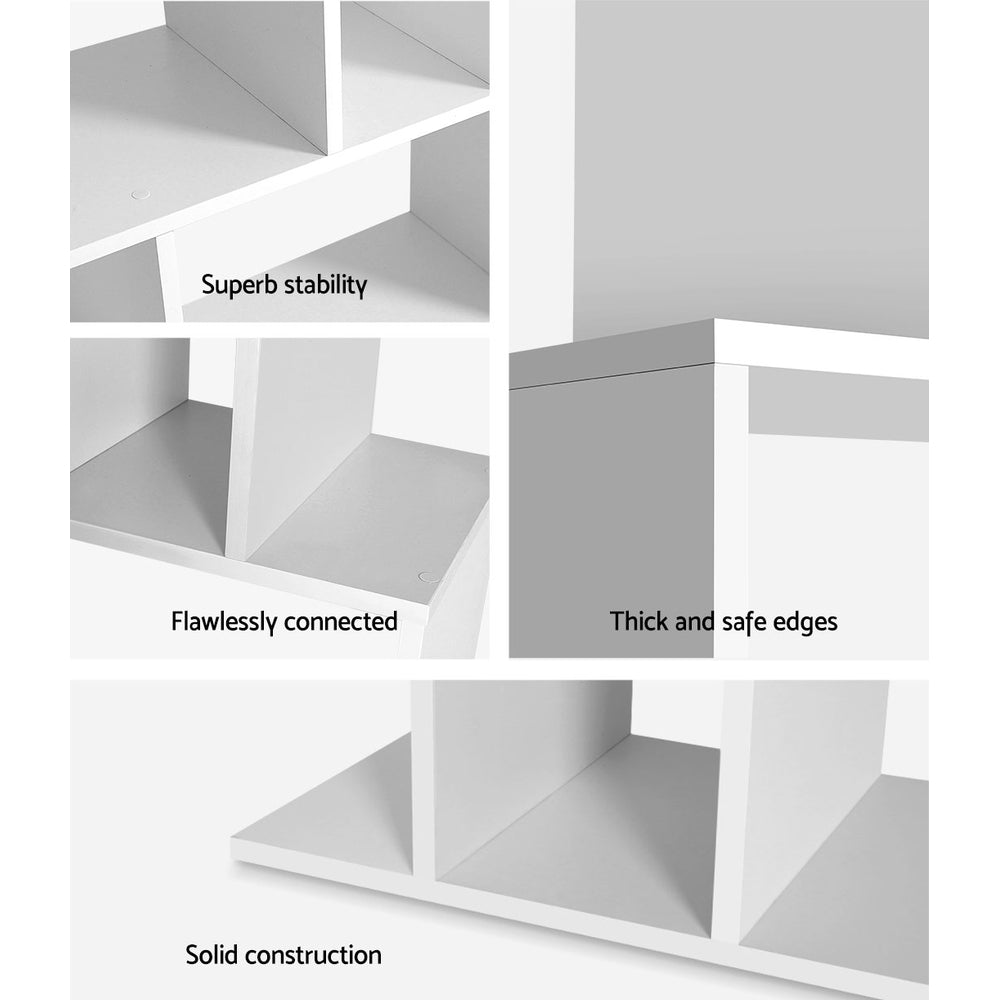 Superb stability

Flawlessly connected

Thick and safe edges

Solid construction