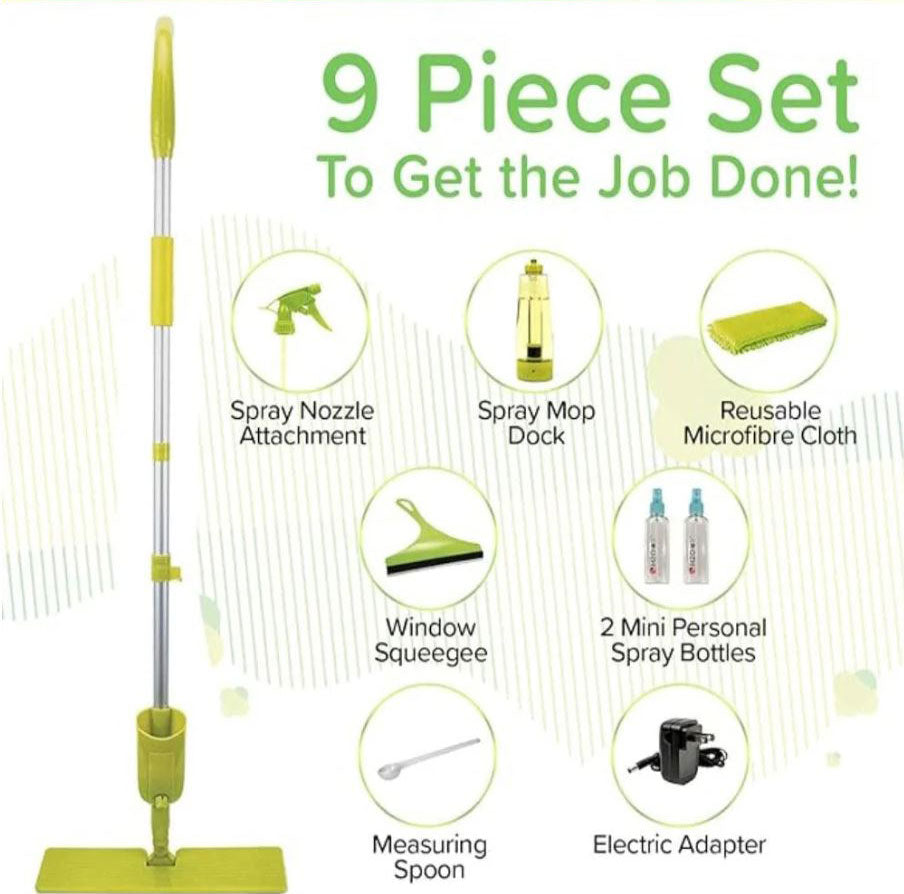 9 Piece Set
To Get the Job Done!

Spray Nozzle Attachment

Spray Mop Dock

Reusable Microfibre Cloth

Window Squeegee

2 Mini Personal Spray Bottles

Measuring Spoon

Electric Adapter