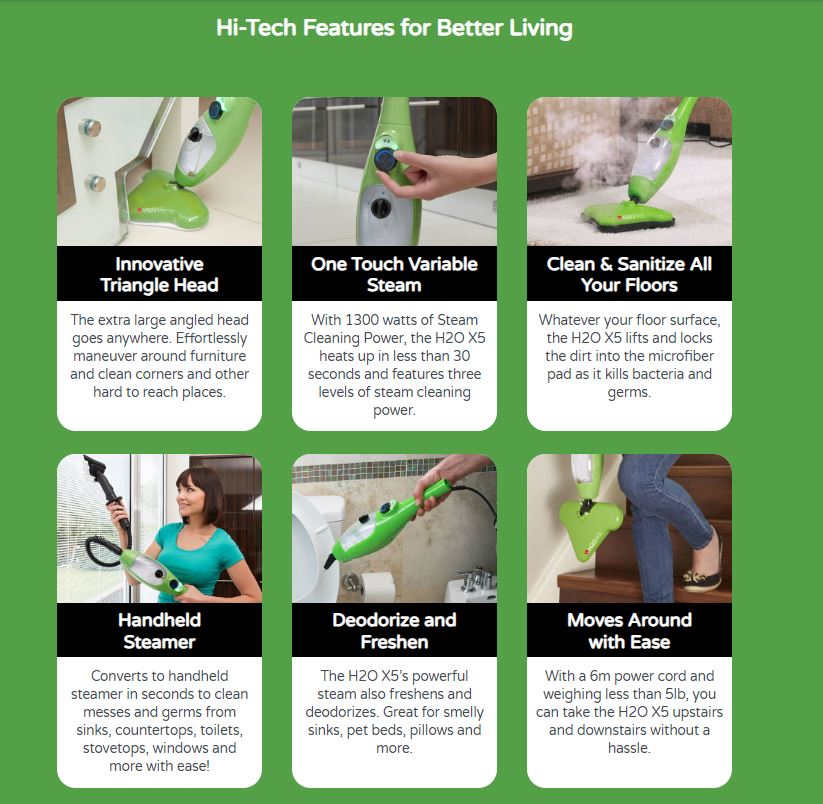 Hi-Tech Features for Better Living

Innovative Triangle Head

The extra large angled head goes anywhere. Effortlessly maneuver around furniture and clean corners and other hard to reach places.

One Touch Variable Steam

With 1300 watts of Steam Cleaning Power, the H2O X5 heats up in less than 30 seconds and features three levels of steam cleaning power.

Clean & Sanitize All Your Floors

Whatever your floor surface, the H2O X5 lifts and locks the dirt into the microfiber pad as it kills bacteria and germs.

Handheld Steamer

Converts to handheld steamer in seconds to clean messes and germs from sinks, countertops, toilets, stovetops, windows and more with ease!

Deodorize and Freshen

The H2O X5's powerful steam also freshens and deodorizes. Great for smelly sinks, pet beds, pillows and more.

Moves Around with Ease

With a 6m power cord and weighing less than 5lb, you can take the H2O X5 upstairs and downstairs without a hassle.