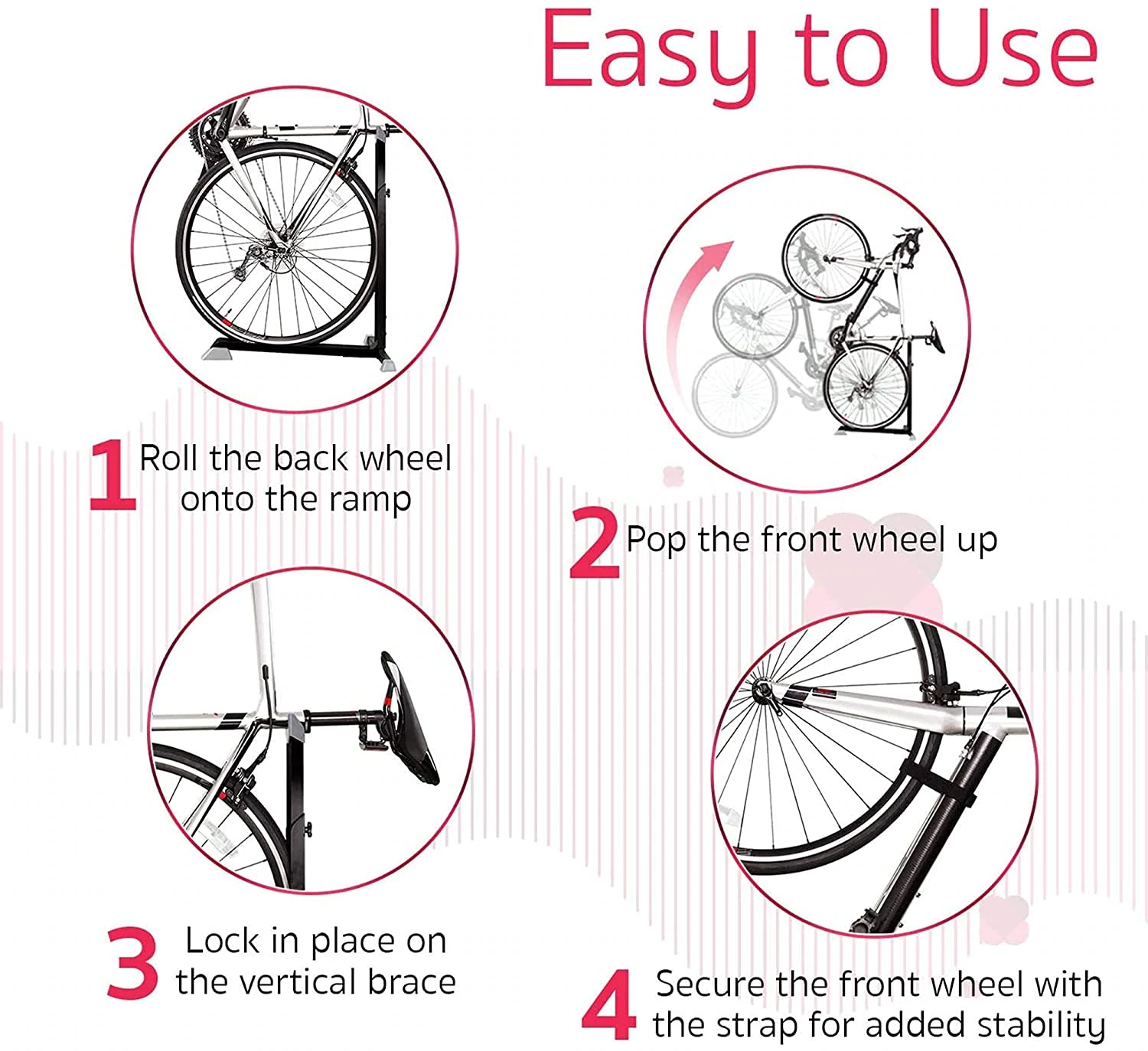 Easy to Use

1 Roll the back wheel onto the ramp

2 Pop the front wheel up

3 Lock in place on the vertical brace

4 Secure the front wheel with the strap for added stability