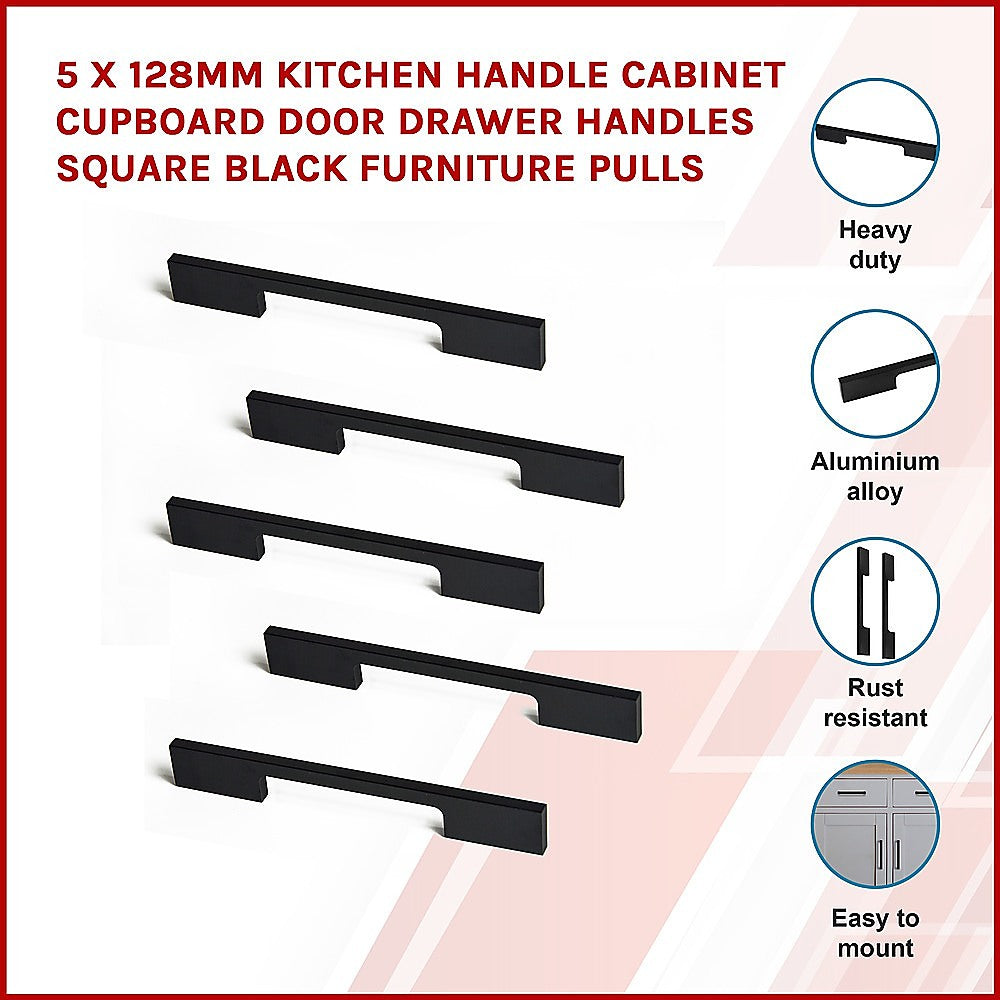 5 X 128MM KITCHEN HANDLE CABINET CUPBOARD DOOR DRAWER HANDLES SQUARE BLACK FURNITURE PULLS

Heavy duty

Aluminium alloy

Rust resistant

Easy to mount