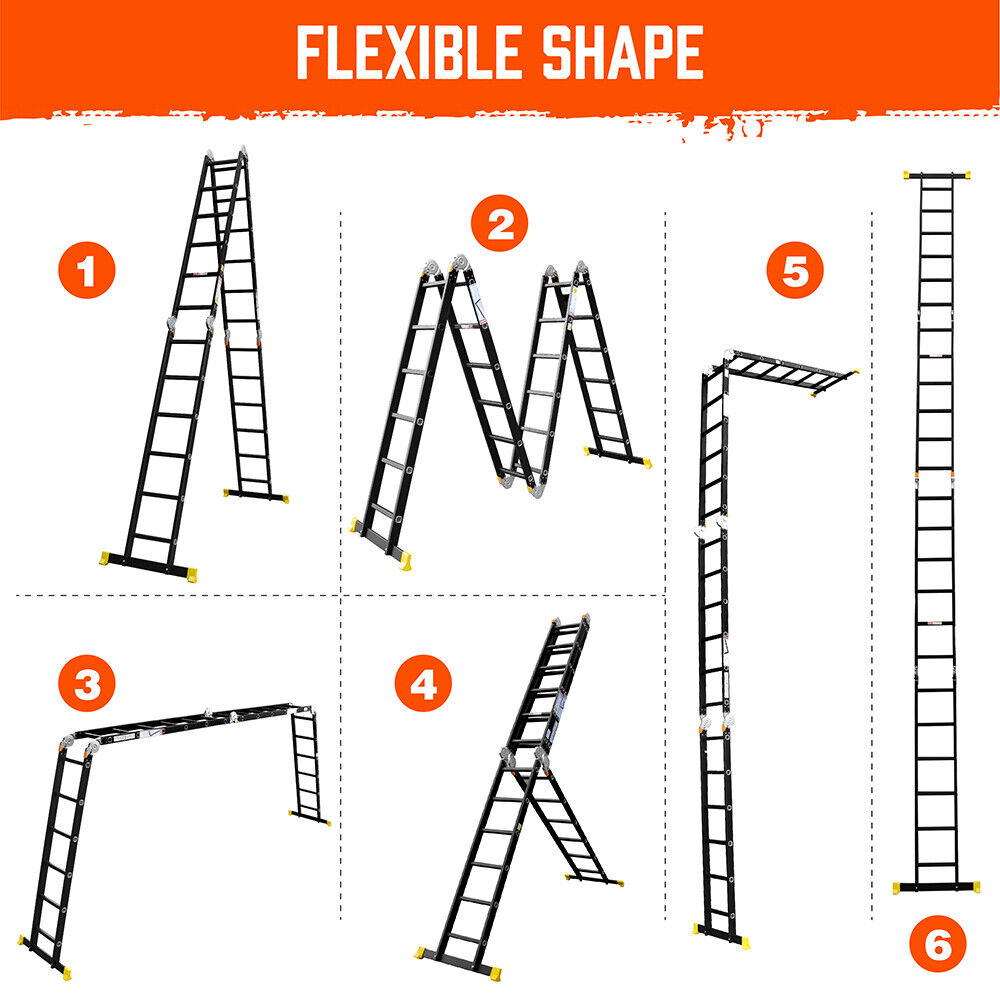 FLEXIBLE SHAPE

1

2

5

3

4

6