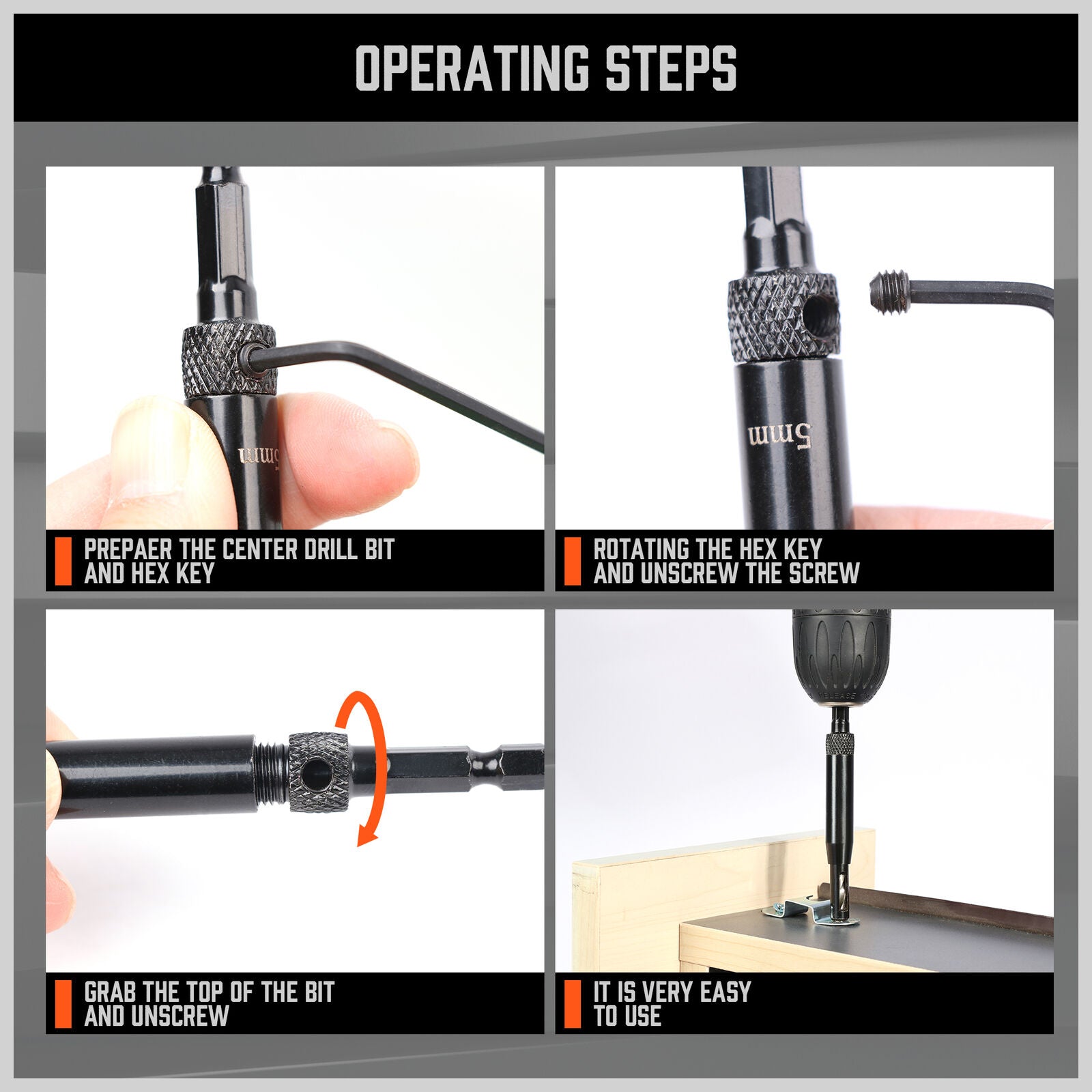 OPERATING STEPS

5mm

PREPAER THE CENTER DRILL BIT AND HEX KEY

5mm

ROTATING THE HEX KEY AND UNSCREW THE SCREW

GRAB THE TOP OF THE BIT AND UNSCREW

RELEASE

IT IS VERY EASY TO USE