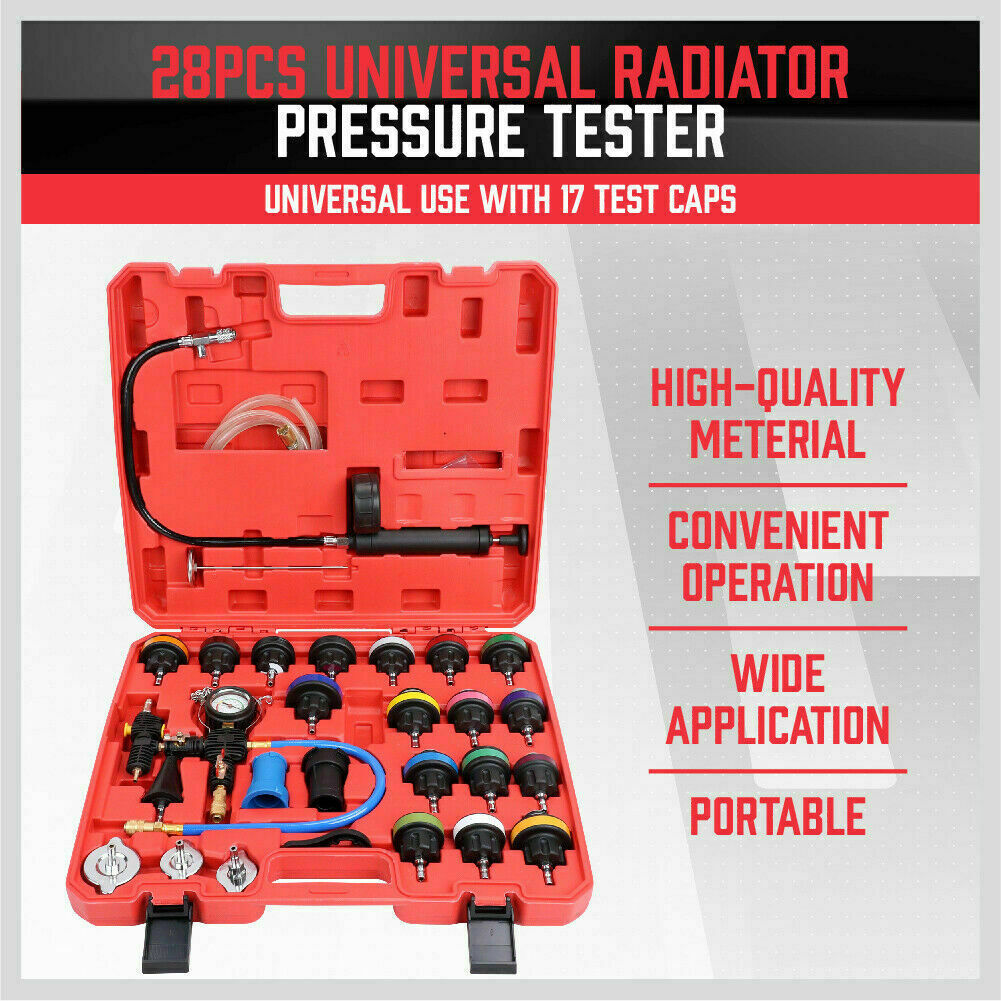 28PCS UNIVERSAL RADIATOR PRESSURE TESTER

UNIVERSAL USE WITH 17 TEST CAPS

HIGH-QUALITY METERIAL

CONVENIENT OPERATION

WIDE APPLICATION

PORTABLE