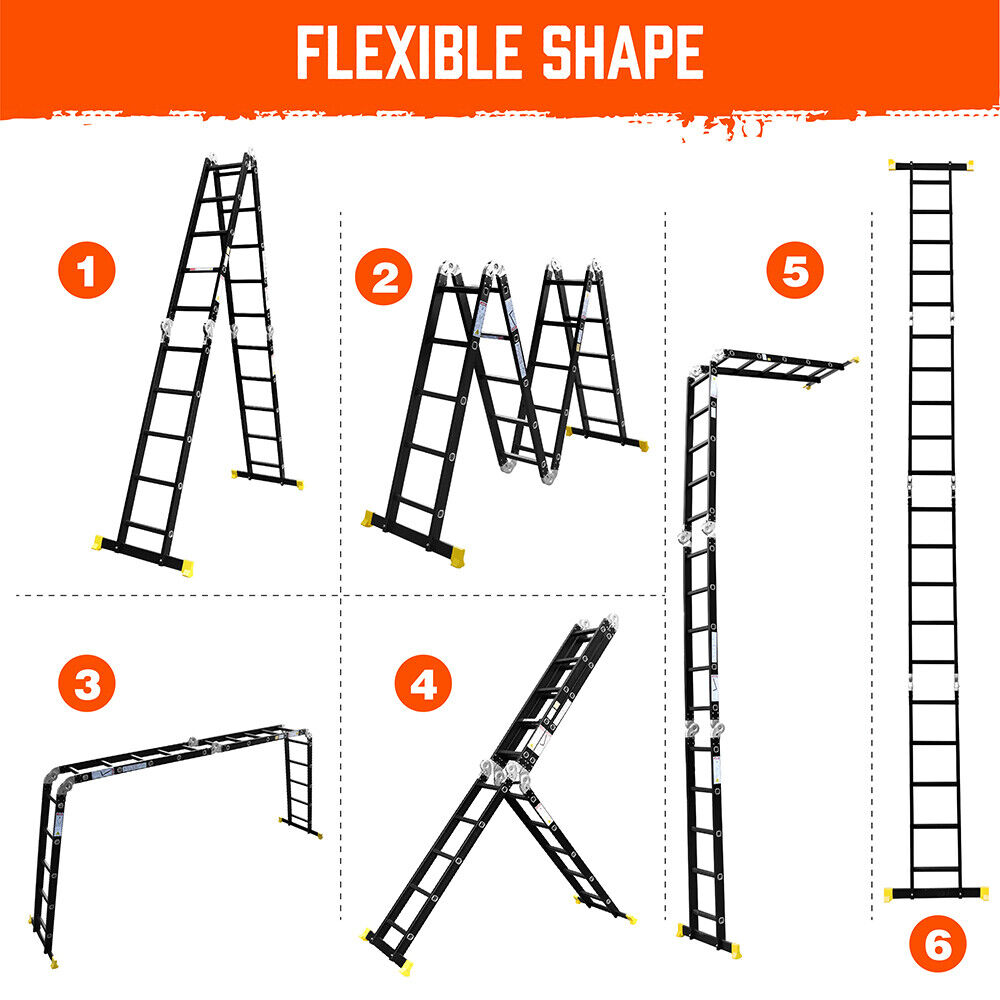 FLEXIBLE SHAPE

1

2

5

3

4

6