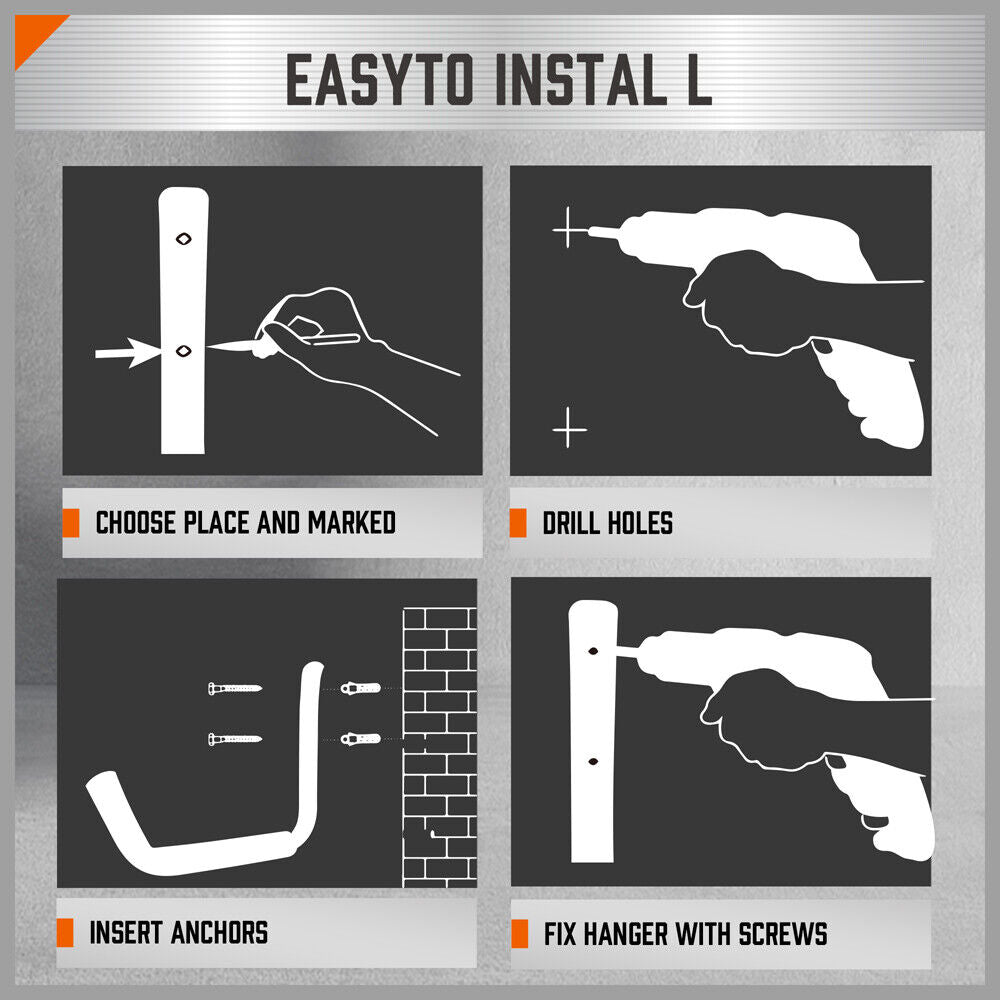 EASYTO INSTAL L

CHOOSE PLACE AND MARKED

DRILL HOLES

INSERT ANCHORS

FIX HANGER WITH SCREWS