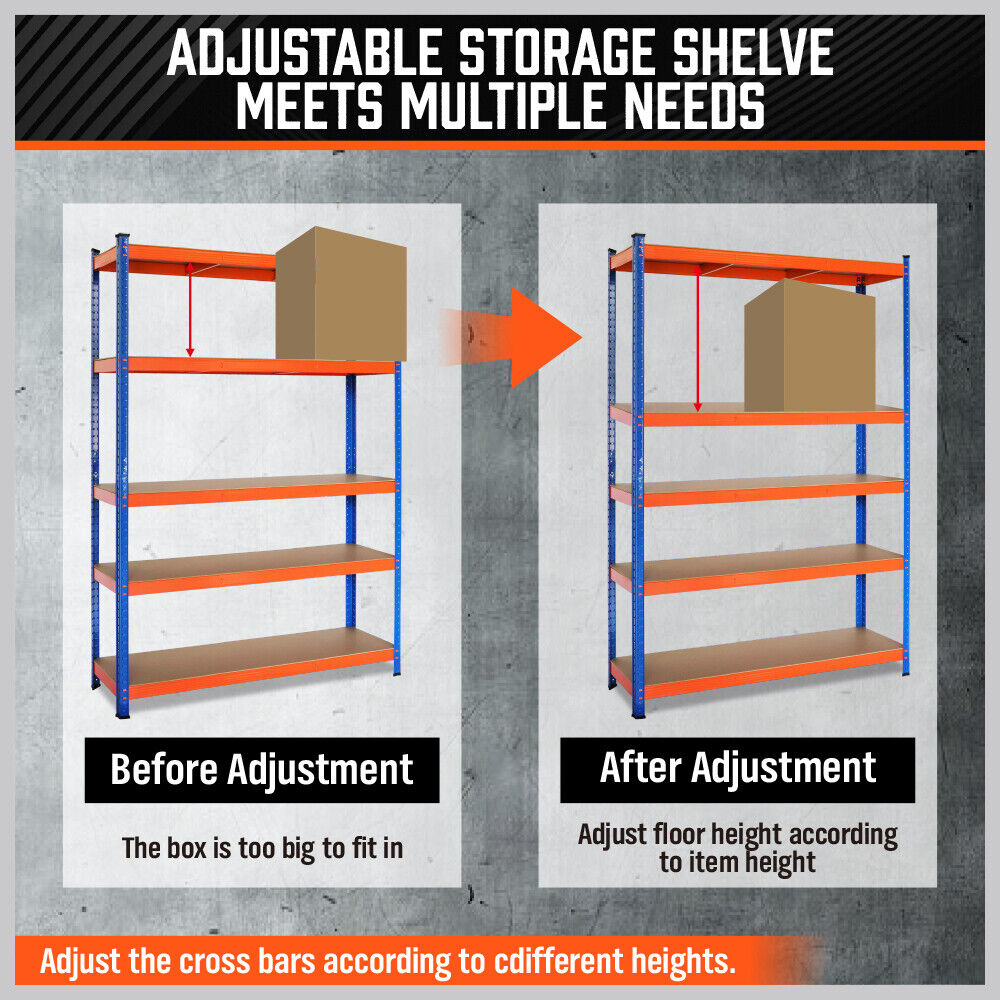 ADJUSTABLE STORAGE SHELVE MEETS MULTIPLE NEEDS

Before Adjustment

The box is too big to fit in

After Adjustment

Adjust floor height according to item height

Adjust the cross bars according to cdifferent heights.