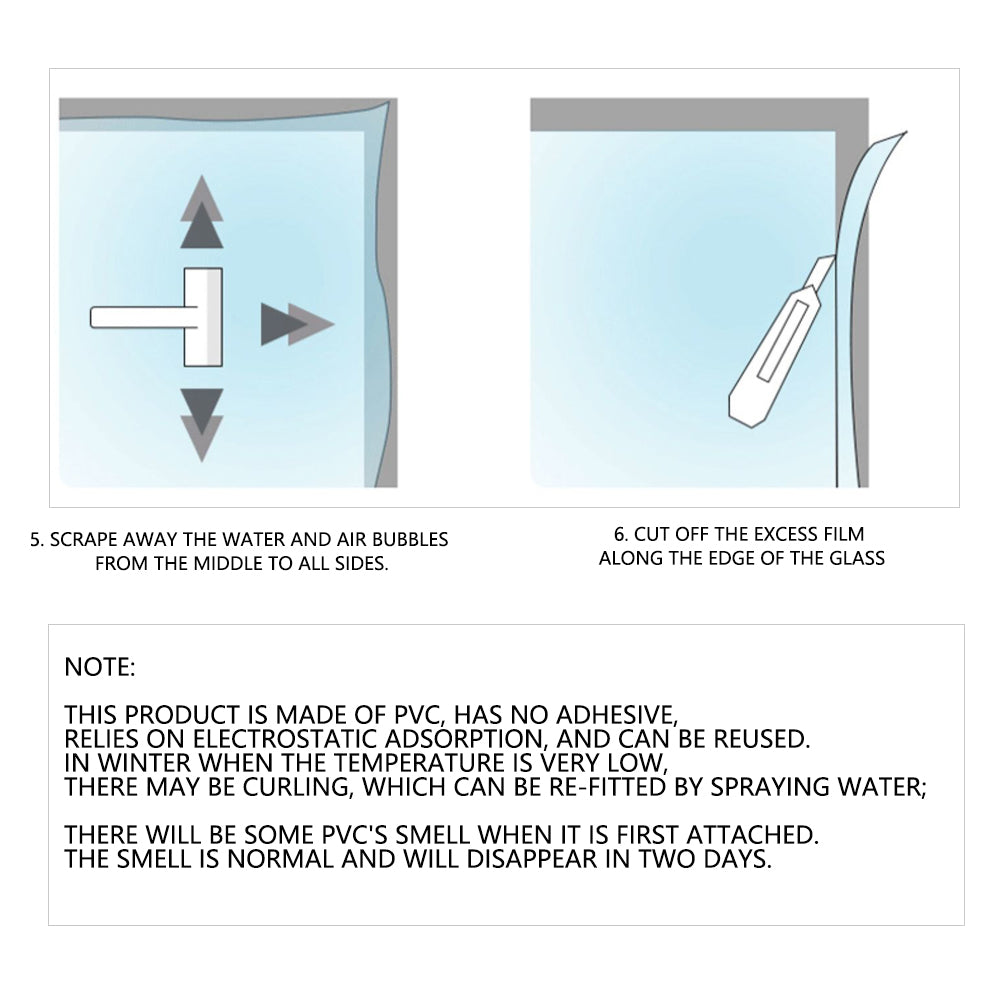 5. SCRAPE AWAY THE WATER AND AIR BUBBLES FROM THE MIDDLE TO ALL SIDES.

6. CUT OFF THE EXCESS FILM ALONG THE EDGE OF THE GLASS

NOTE:

THIS PRODUCT IS MADE OF PVC, HAS NO ADHESIVE, RELIES ON ELECTROSTATIC ADSORPTION, AND CAN BE REUSED. IN WINTER WHEN THE TEMPERATURE IS VERY LOW, THERE MAY BE CURLING, WHICH CAN BE RE-FITTED BY SPRAYING WATER;

THERE WILL BE SOME PVC'S SMELL WHEN IT IS FIRST ATTACHED. THE SMELL IS NORMAL AND WILL DISAPPEAR IN TWO DAYS.