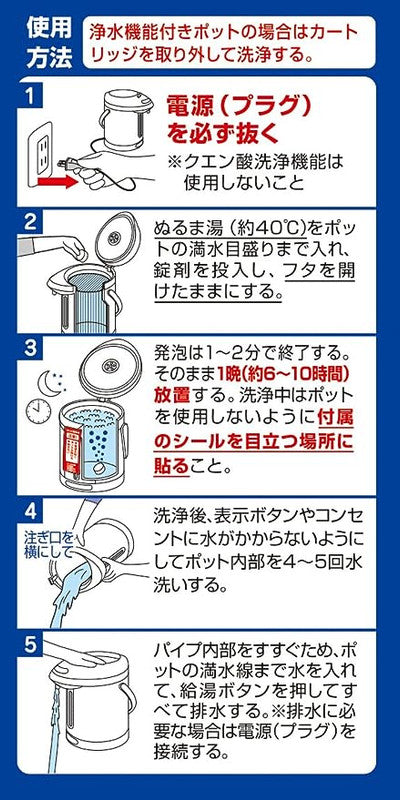 使用方法

浄水機能付きポットの場合はカートリッジを取り外して洗浄する。

1
電源（プラグ）を必ず抜く
※クエン酸洗浄機能は使用しないこと

2
ぬるま湯（約40℃）をポットの満水目盛りまで入れ、錠剤を投入し、フタを開けたままにする。

3
発泡は1～2分で終了する。そのまま1晩(約6～10時間)放置する。洗浄中はポットを使用しないように付属のシールを目立つ場所に貼ること。

4
注ぎ口を横にして
洗浄後、表示ボタンやコンセントに水がかからないようにしてポット内部を4～5回水洗いする。

5
パイプ内部をすすぐため、ポットの満水線まで水を入れて、給湯ボタンを押してすべて排水する。※排水に必要な場合は電源(プラグ)を接続する。