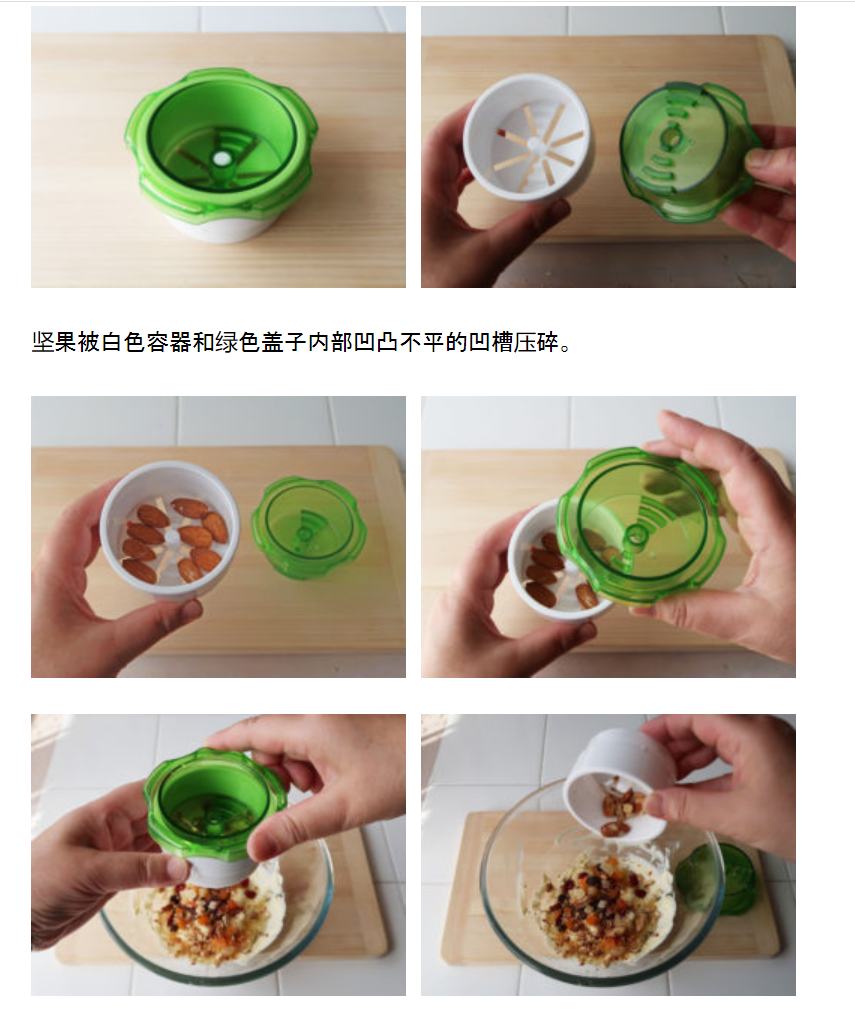 坚果被白色容器和绿色盖子内部凹凸不平的凹槽压碎。