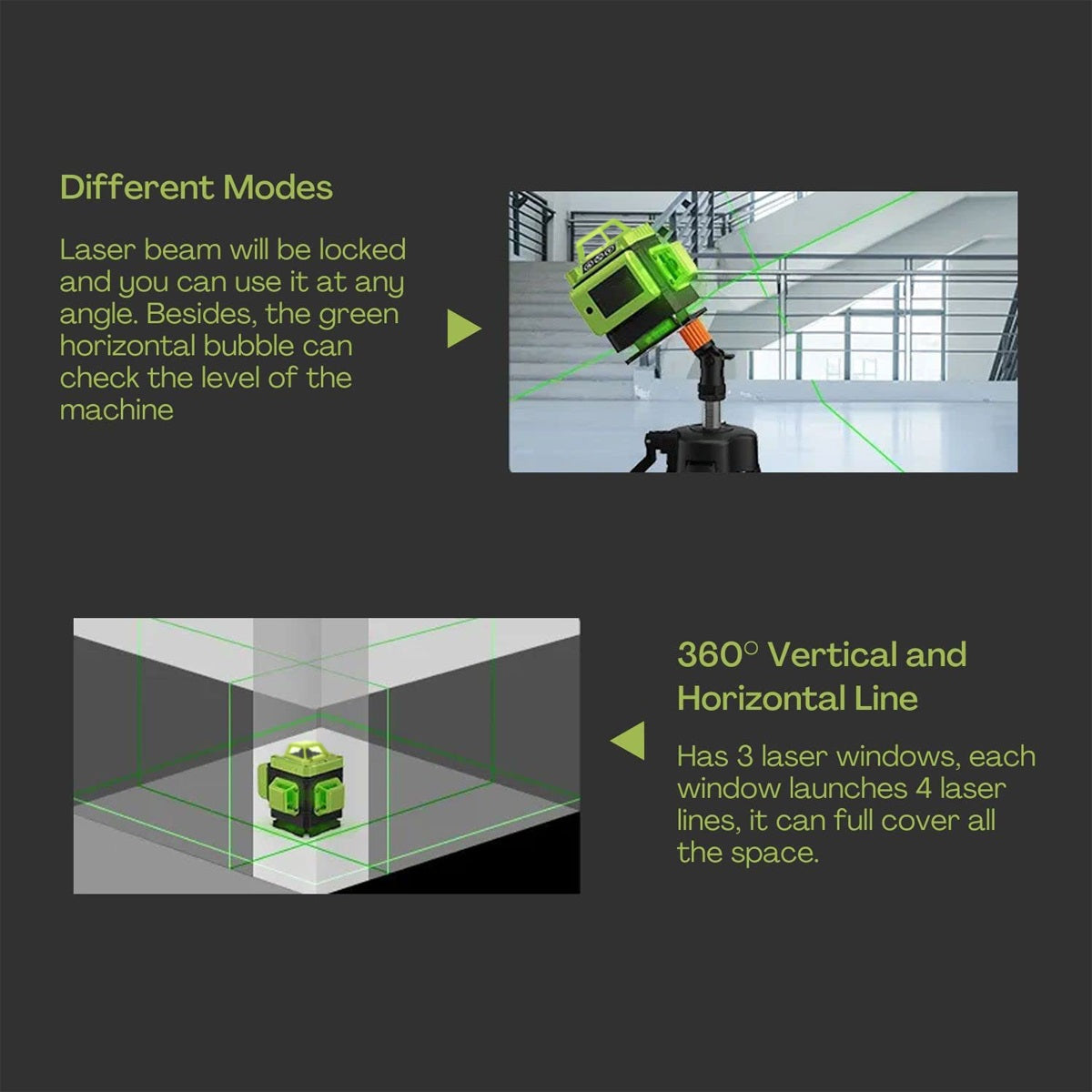 Different Modes

Laser beam will be locked and you can use it at any angle. Besides, the green horizontal bubble can check the level of the machine

360° Vertical and Horizontal Line

Has 3 laser windows, each window launches 4 laser lines, it can full cover all the space.