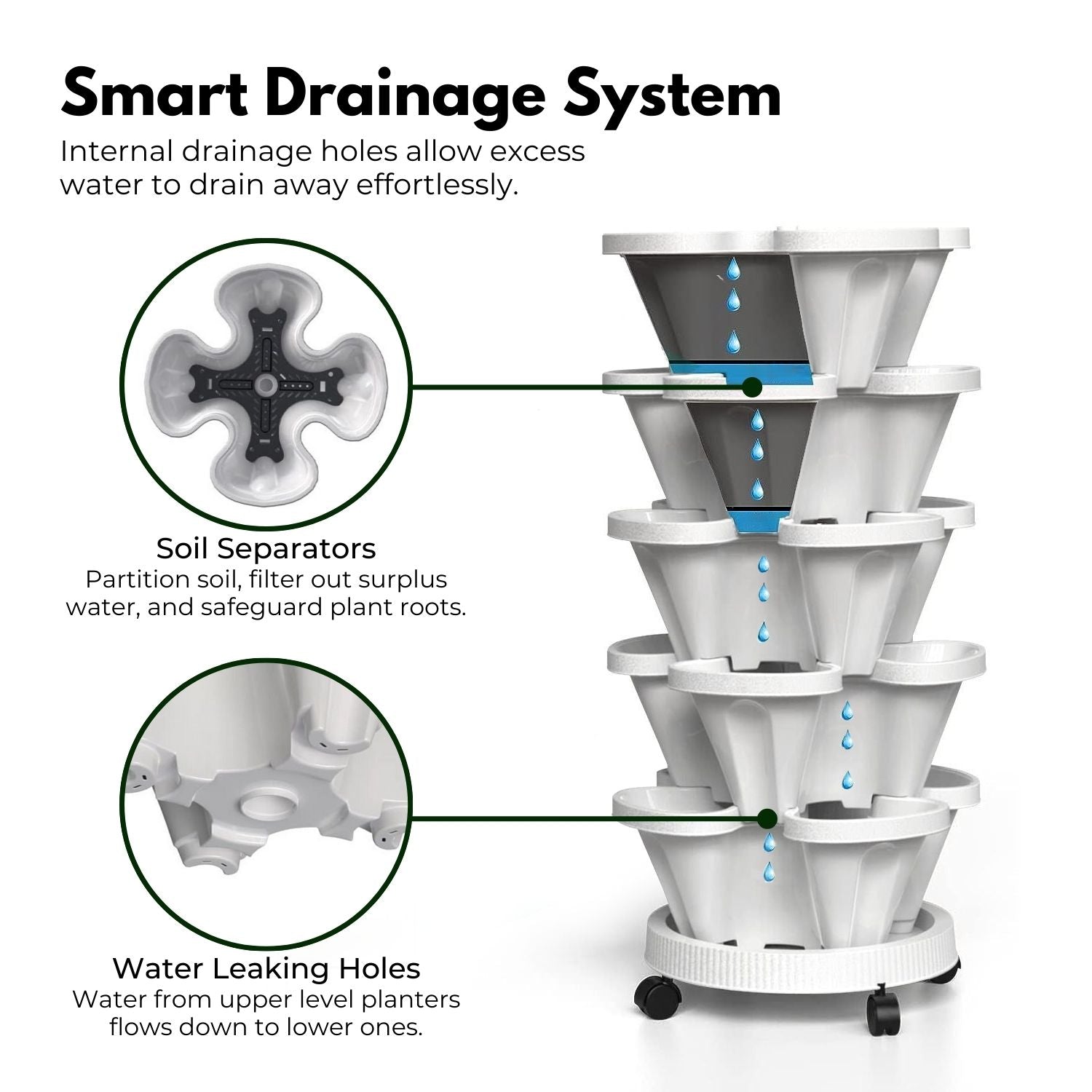 Smart Drainage System

Internal drainage holes allow excess water to drain away effortlessly.

Soil Separators

Partition soil, filter out surplus water, and safeguard plant roots.

Water Leaking Holes

Water from upper level planters flows down to lower ones.