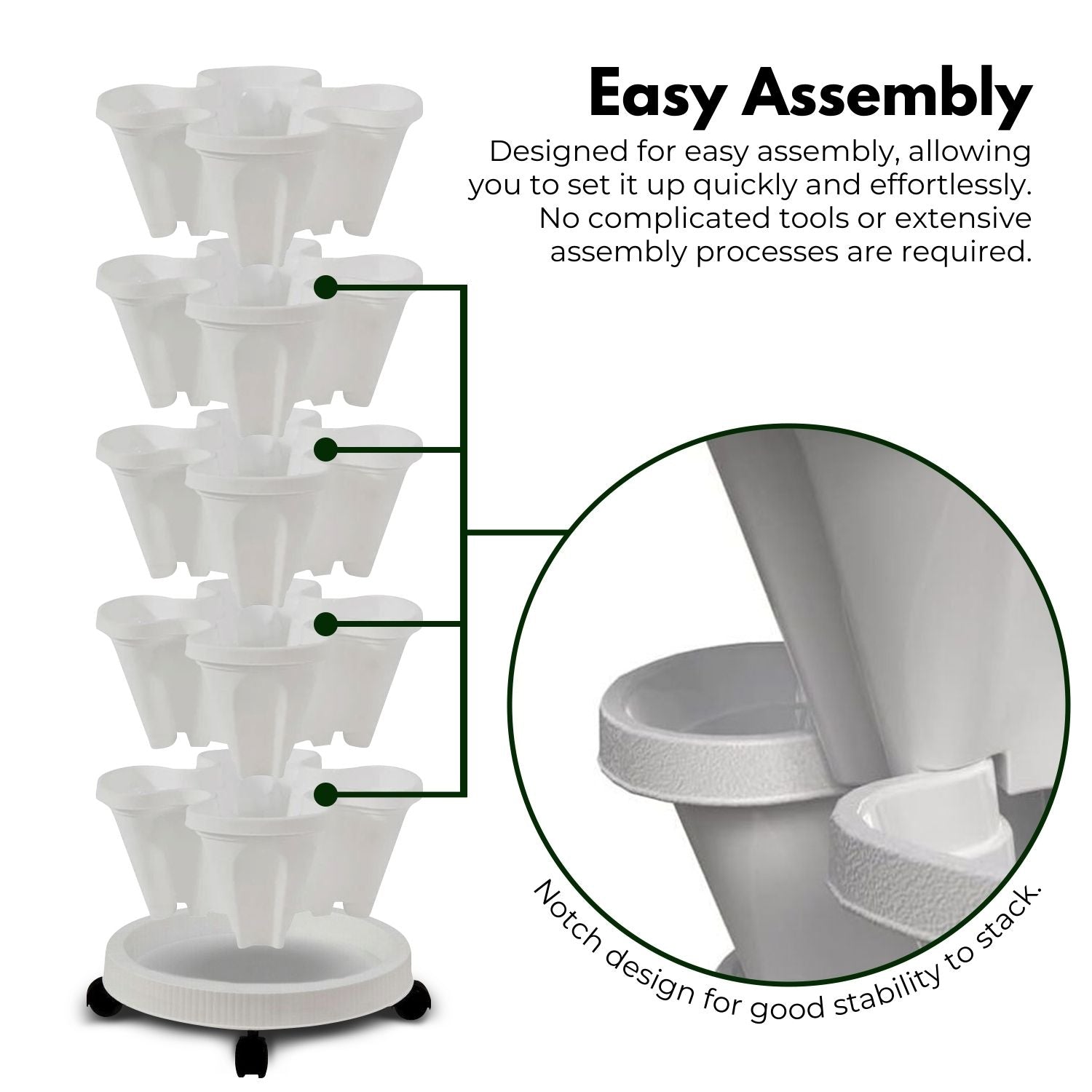 Easy Assembly

Designed for easy assembly, allowing you to set it up quickly and effortlessly. No complicated tools or extensive assembly processes are required.

Notch design for good stability to stack.