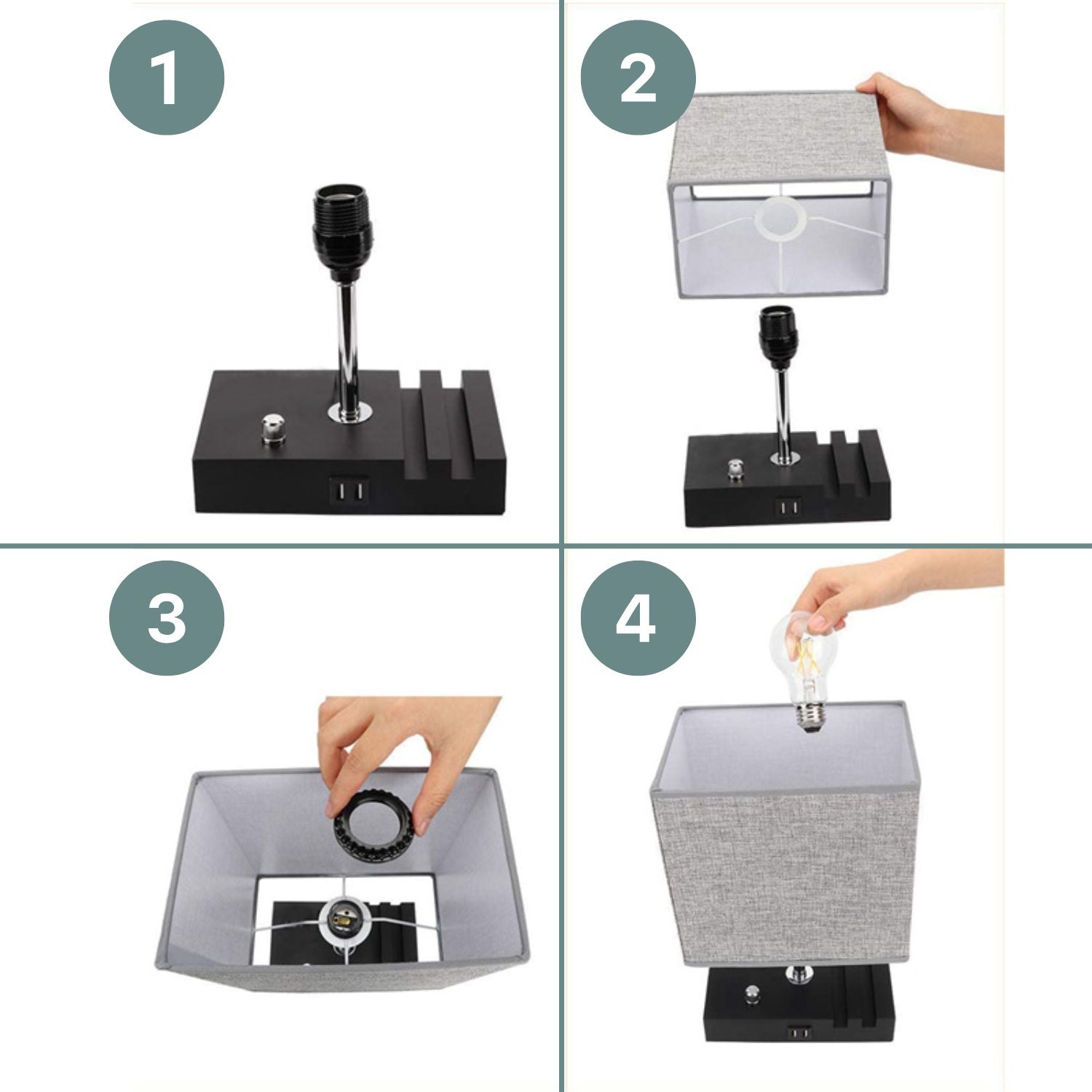 1

2

3

4