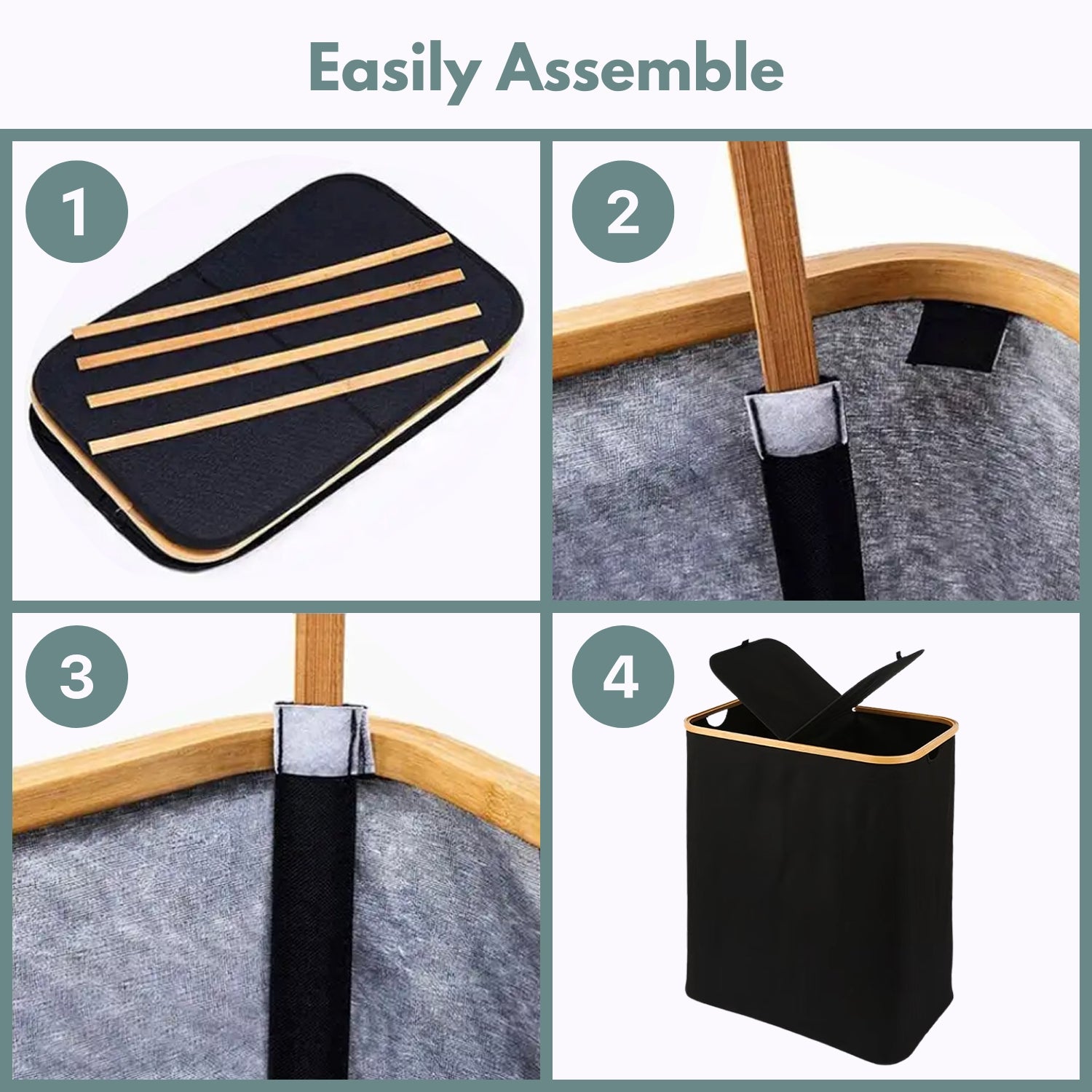 Easily Assemble

1

2

3

4