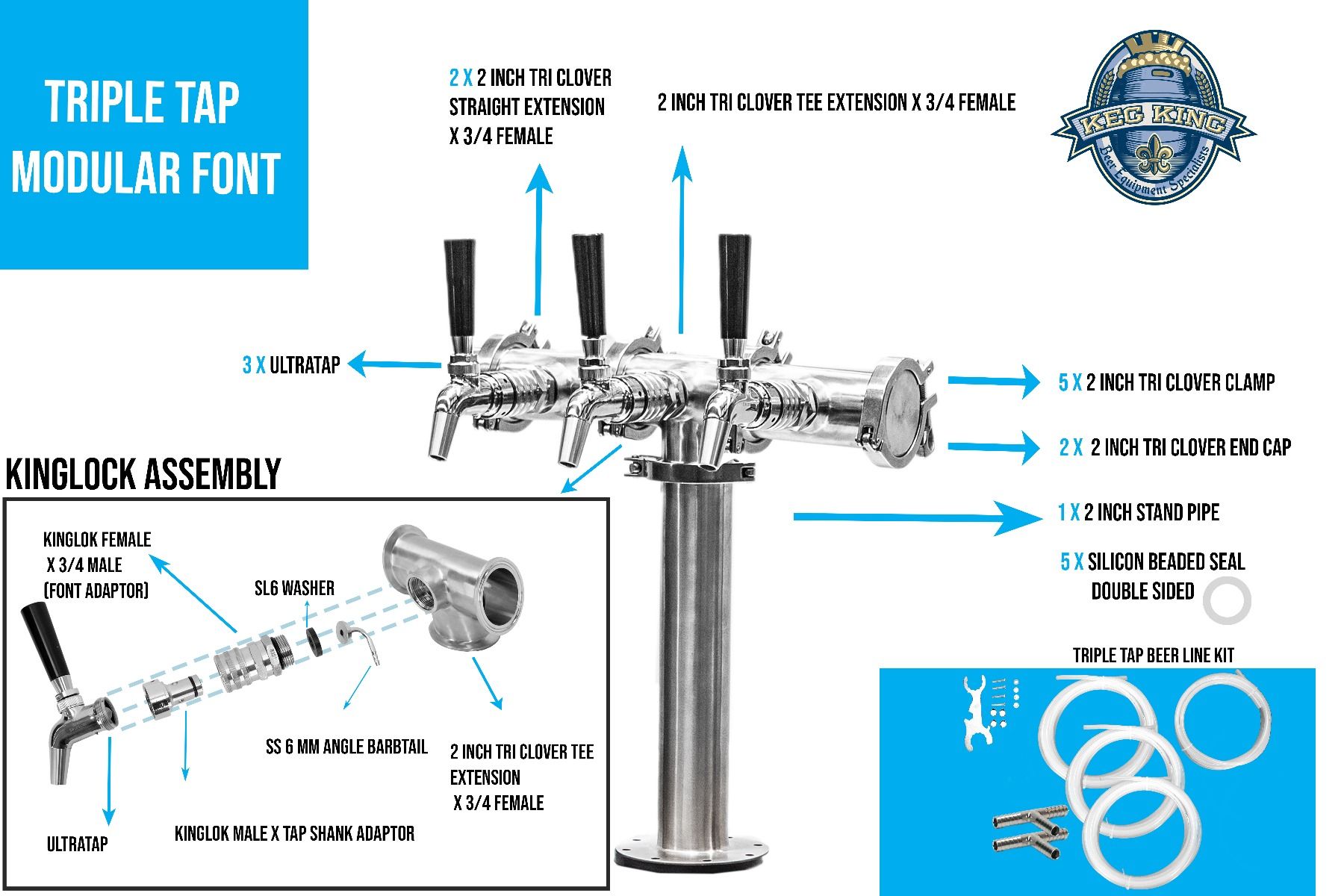 TRIPLE TAP MODULAR FONT

2 X 2 INCH TRI CLOVER STRAIGHT EXTENSION X 3/4 FEMALE

2 INCH TRI CLOVER TEE EXTENSION X 3/4 FEMALE

KEG KING
Beer Equipment Specialists

3 X ULTRATAP

5 X 2 INCH TRI CLOVER CLAMP

2 X 2 INCH TRI CLOVER END CAP

1 X 2 INCH STAND PIPE

5 X SILICON BEADED SEAL DOUBLE SIDED

KINGLOCK ASSEMBLY

KINGLOK FEMALE X 3/4 MALE (FONT ADAPTOR)

SL6 WASHER

SS 6 MM ANGLE BARBTAIL

2 INCH TRI CLOVER TEE EXTENSION X 3/4 FEMALE

ULTRATAP

KINGLOK MALE X TAP SHANK ADAPTOR

TRIPLE TAP BEER LINE KIT