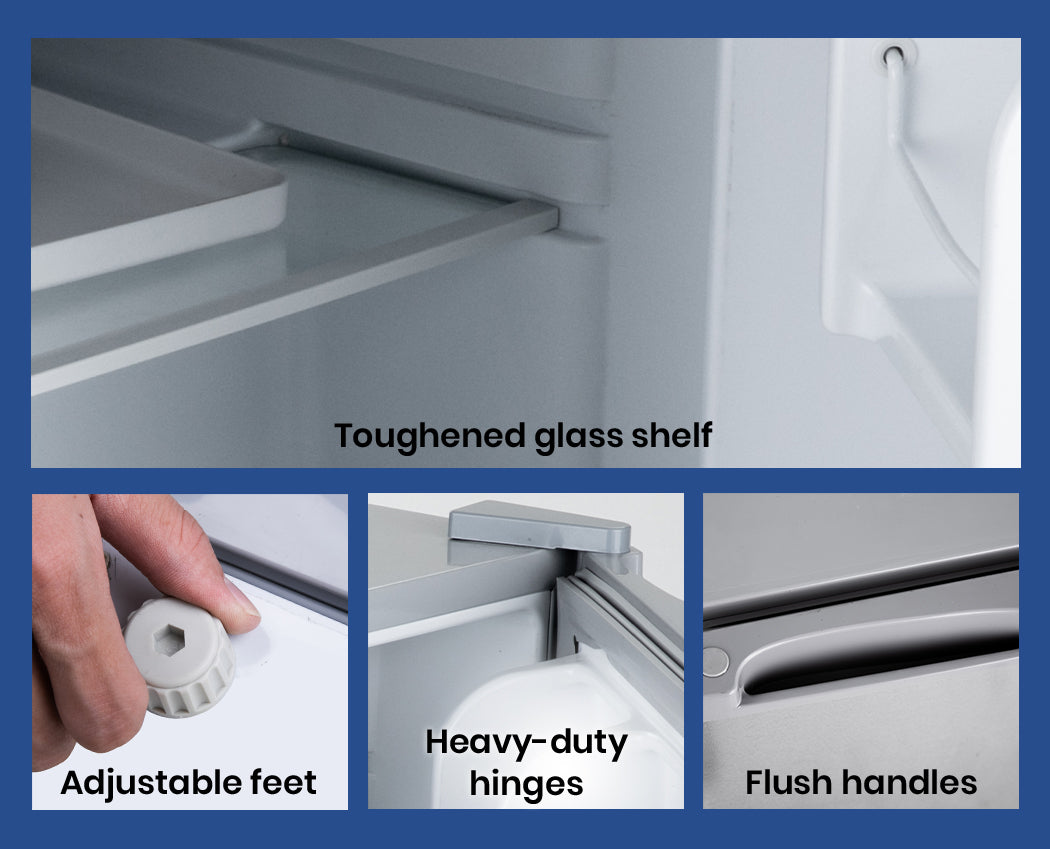 Toughened glass shelf

Adjustable feet

Heavy-duty hinges

Flush handles