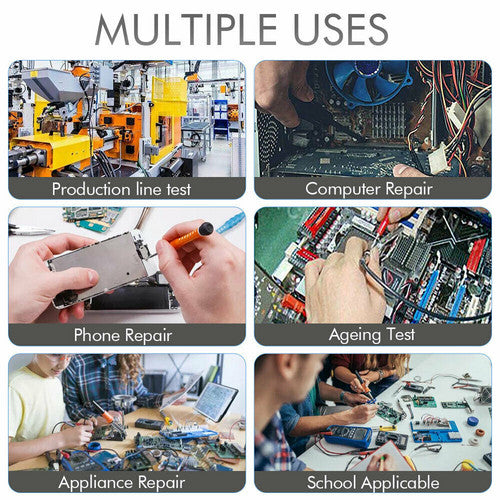 MULTIPLE USES

Production line test

Computer Repair

Phone Repair

Ageing Test

Appliance Repair

School Applicable