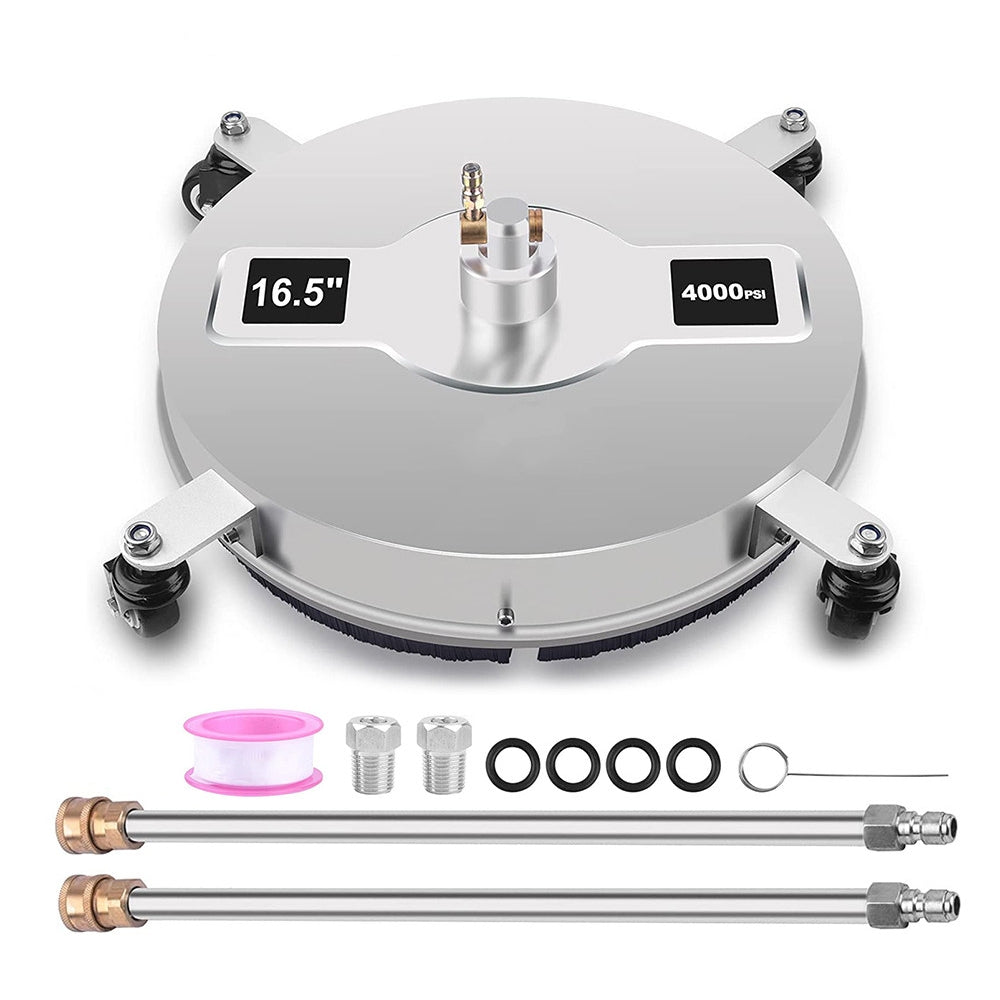 16.5"

4000PSI