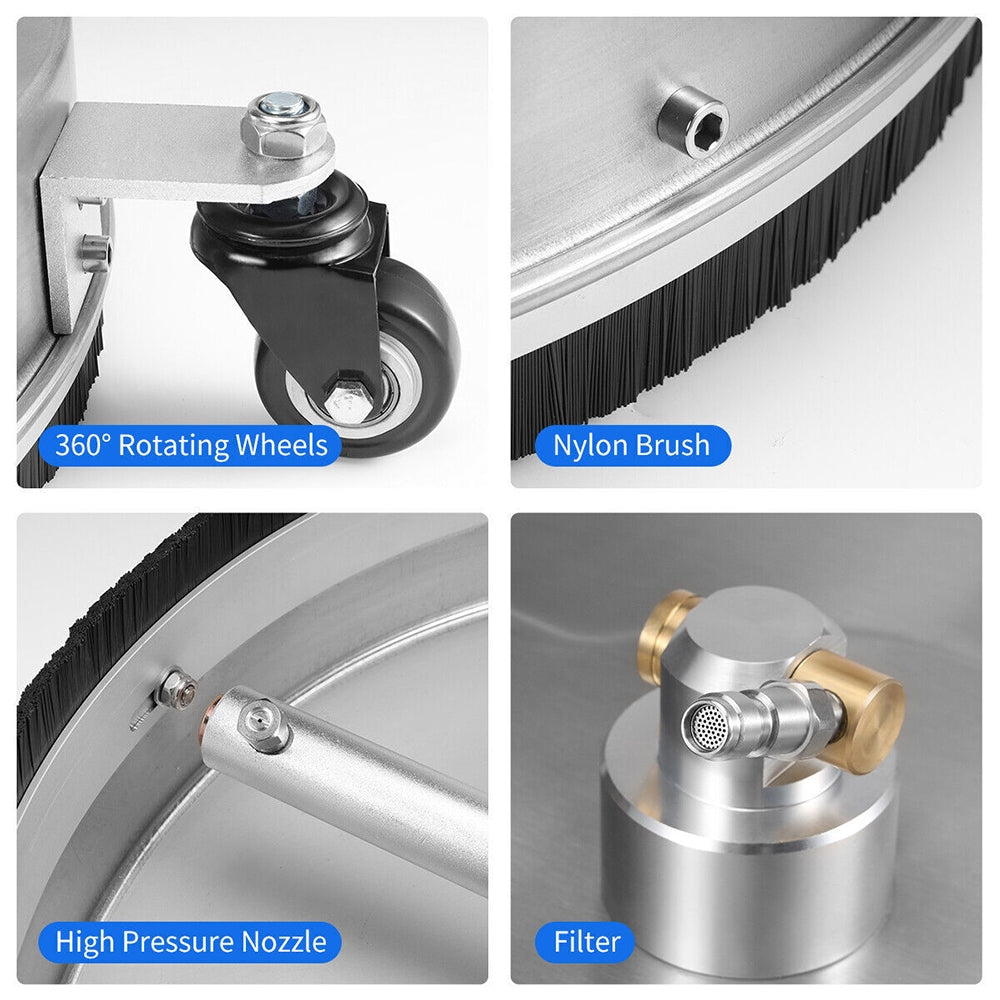 360° Rotating Wheels

Nylon Brush

High Pressure Nozzle

Filter